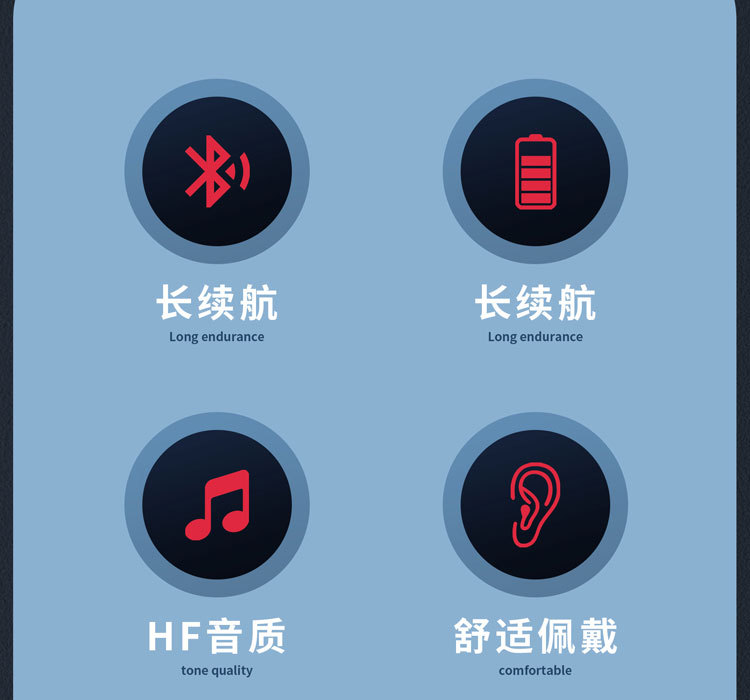 长续航
Long endurance

长续航
Long endurance

HF音质
tone quality

舒适佩戴
comfortable