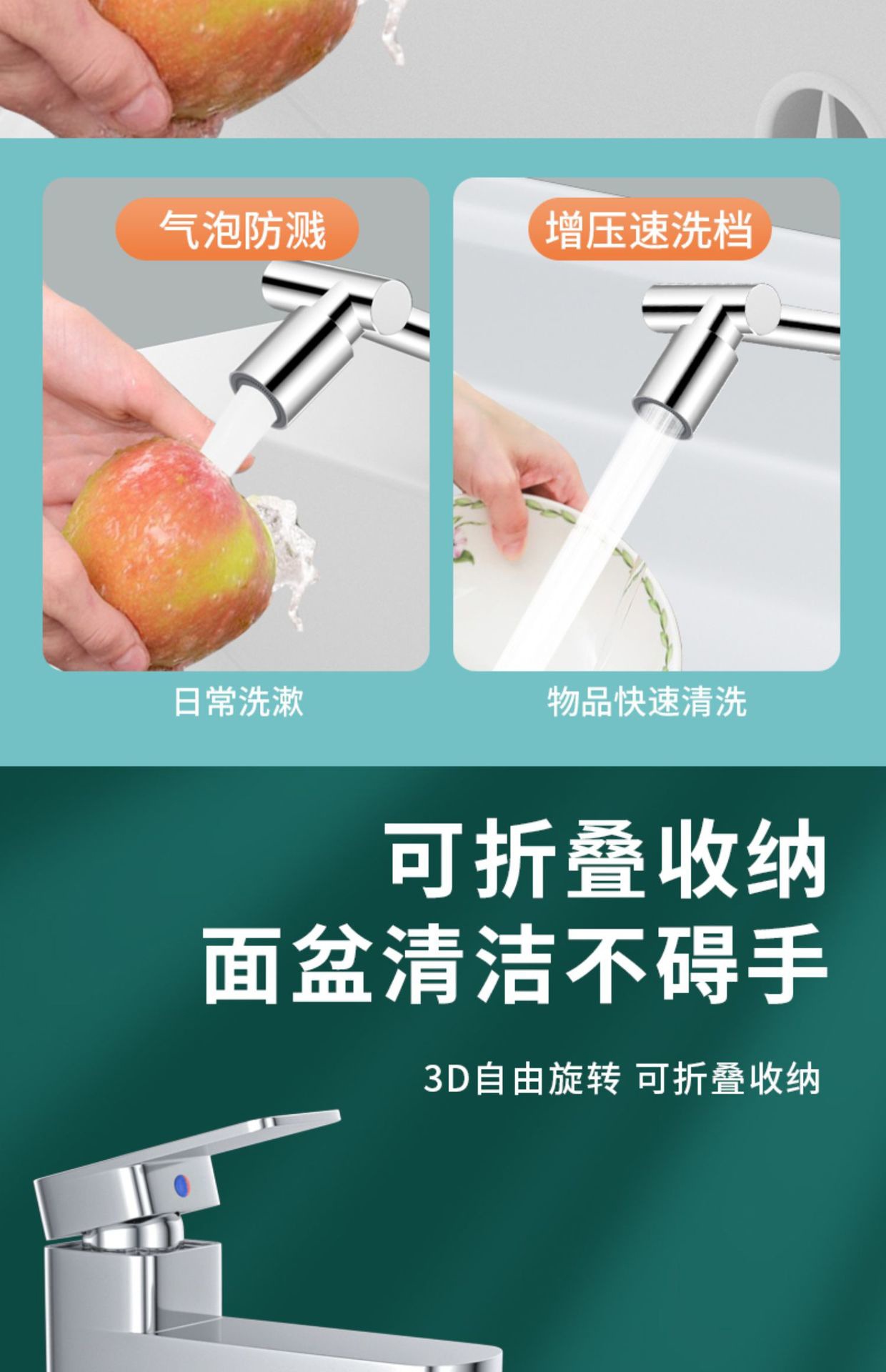 气泡防溅

日常洗漱

增压速洗档

物品快速清洗

可折叠收纳
面盆清洁不碍手

3D自由旋转 可折叠收纳