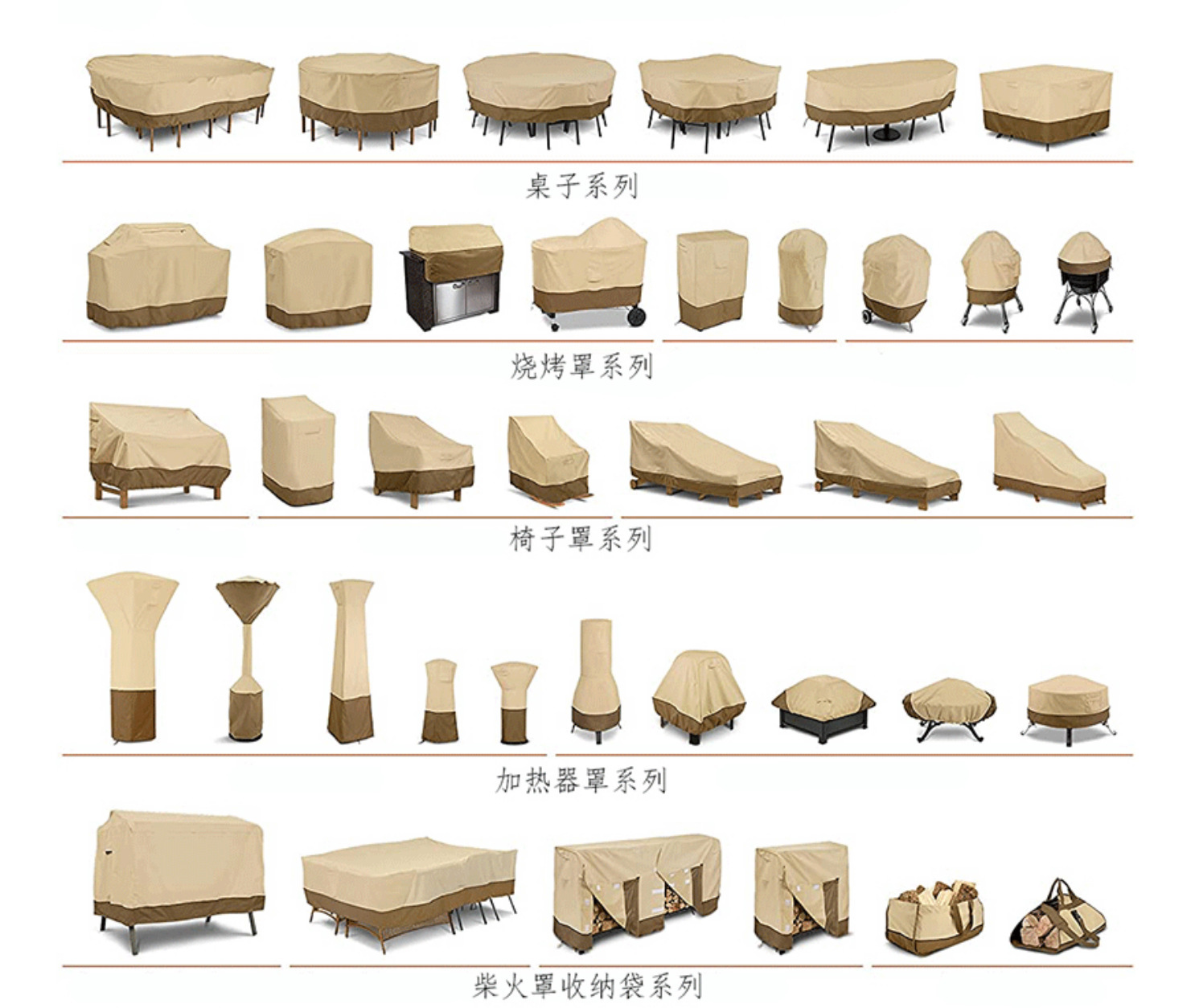 桌子系列

烧烤罩系列

椅子罩系列

加热器罩系列

柴火罩收纳袋系列