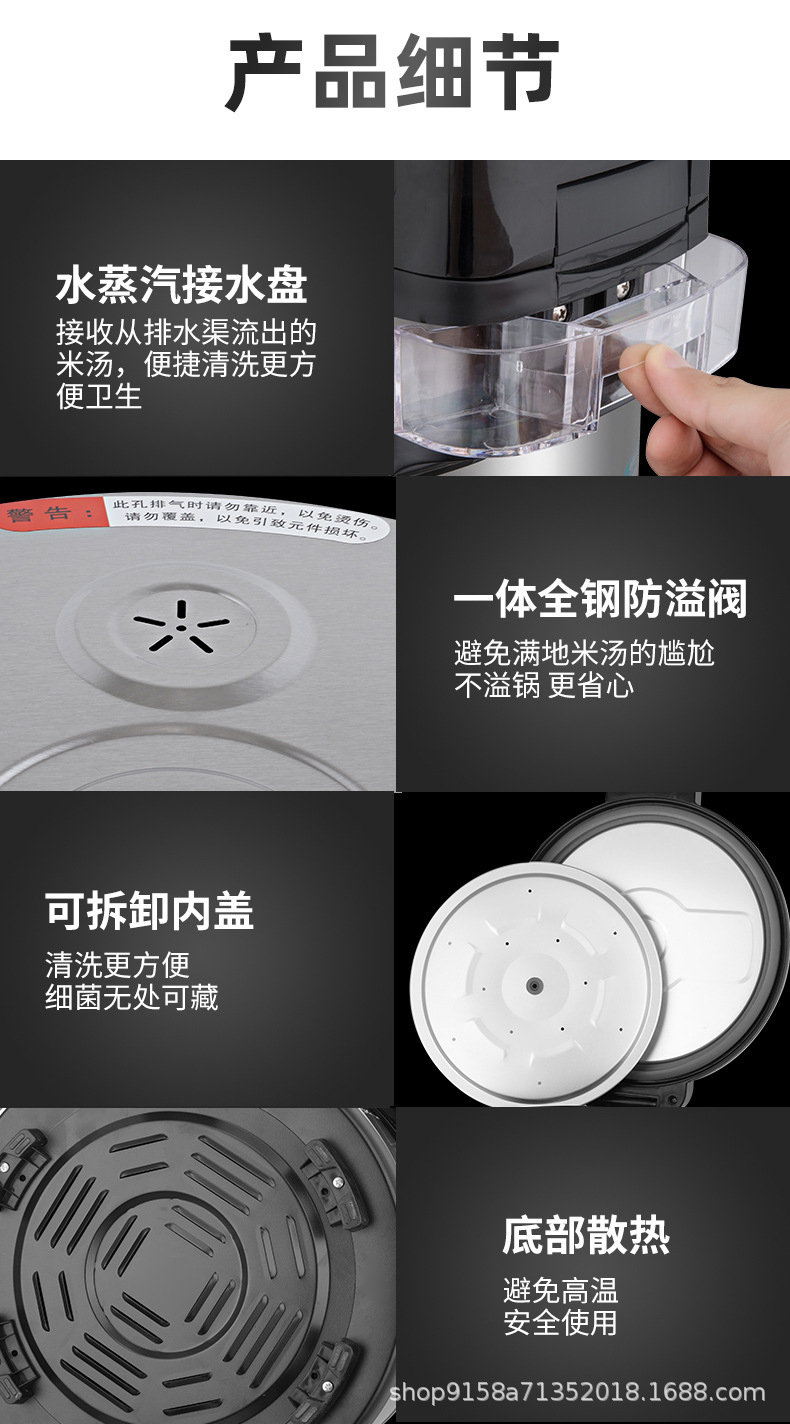 产品细节

水蒸汽接水盘
接收从排水渠流出的米汤，便捷清洗更方便卫生

警告：此孔排气时请勿靠近，以免烫伤。请勿覆盖，以免引致元件损坏。

一体全钢防溢阀
避免满地米汤的尴尬
不溢锅 更省心

可拆卸内盖
清洗更方便
细菌无处可藏

底部散热
避免高温
安全使用

shop9158a71352018.1688.com