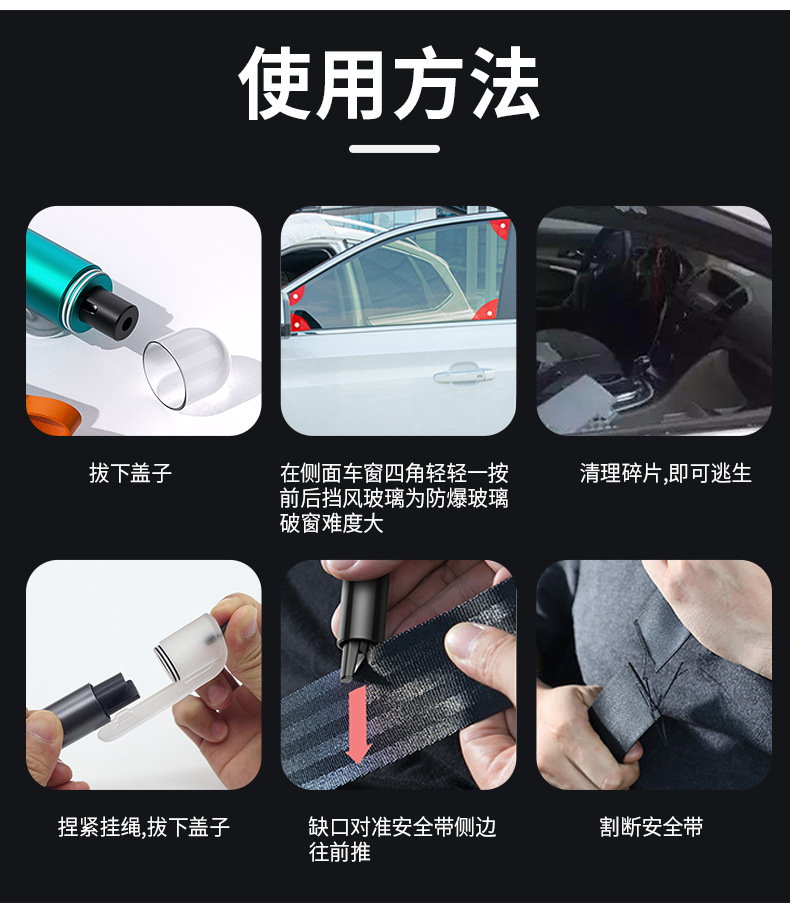 使用方法

拔下盖子

在侧面车窗四角轻轻一按
前后挡风玻璃为防爆玻璃
破窗难度大

清理碎片,即可逃生

捏紧挂绳,拔下盖子

缺口对准安全带侧边
往前推

割断安全带