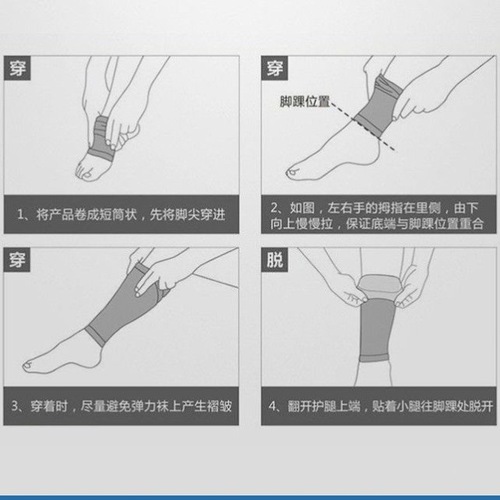 穿

1、将产品卷成短筒状，先将脚尖穿进

穿

脚踝位置

2、如图，左右手的拇指在里侧，由下向上慢慢拉，保证底端与脚踝位置重合

穿

3、穿着时，尽量避免弹力袜上产生褶皱

脱

4、翻开护腿上端，贴着小腿往脚踝处脱开