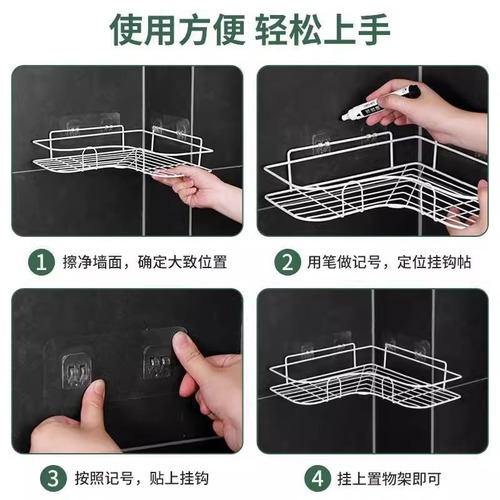 使用方便 轻松上手

1 擦净墙面，确定大致位置

2 用笔做记号，定位挂钩帖

3 按照记号，贴上挂钩

4 挂上置物架即可