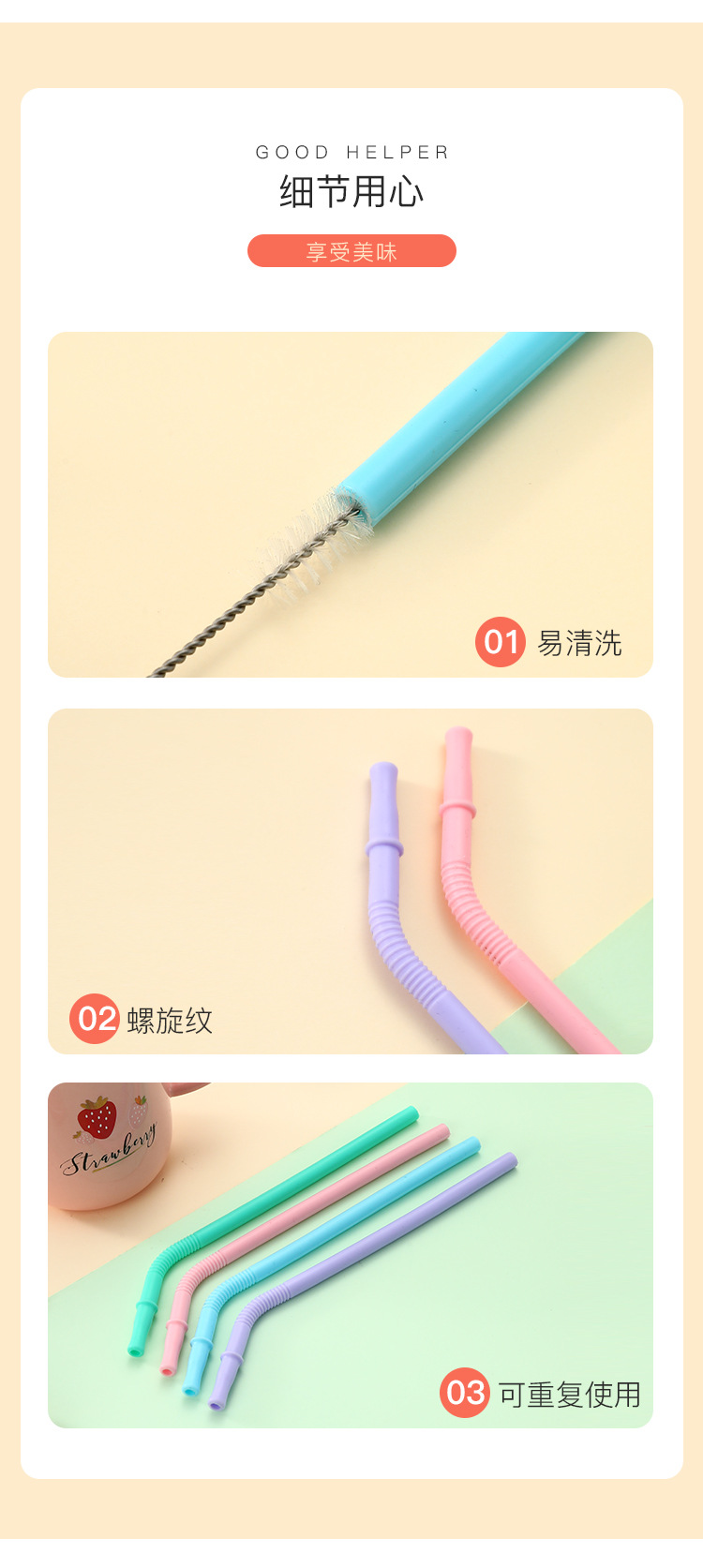 GOOD HELPER
细节用心
享受美味

01 易清洗

02 螺旋纹

Strawberry

03 可重复使用