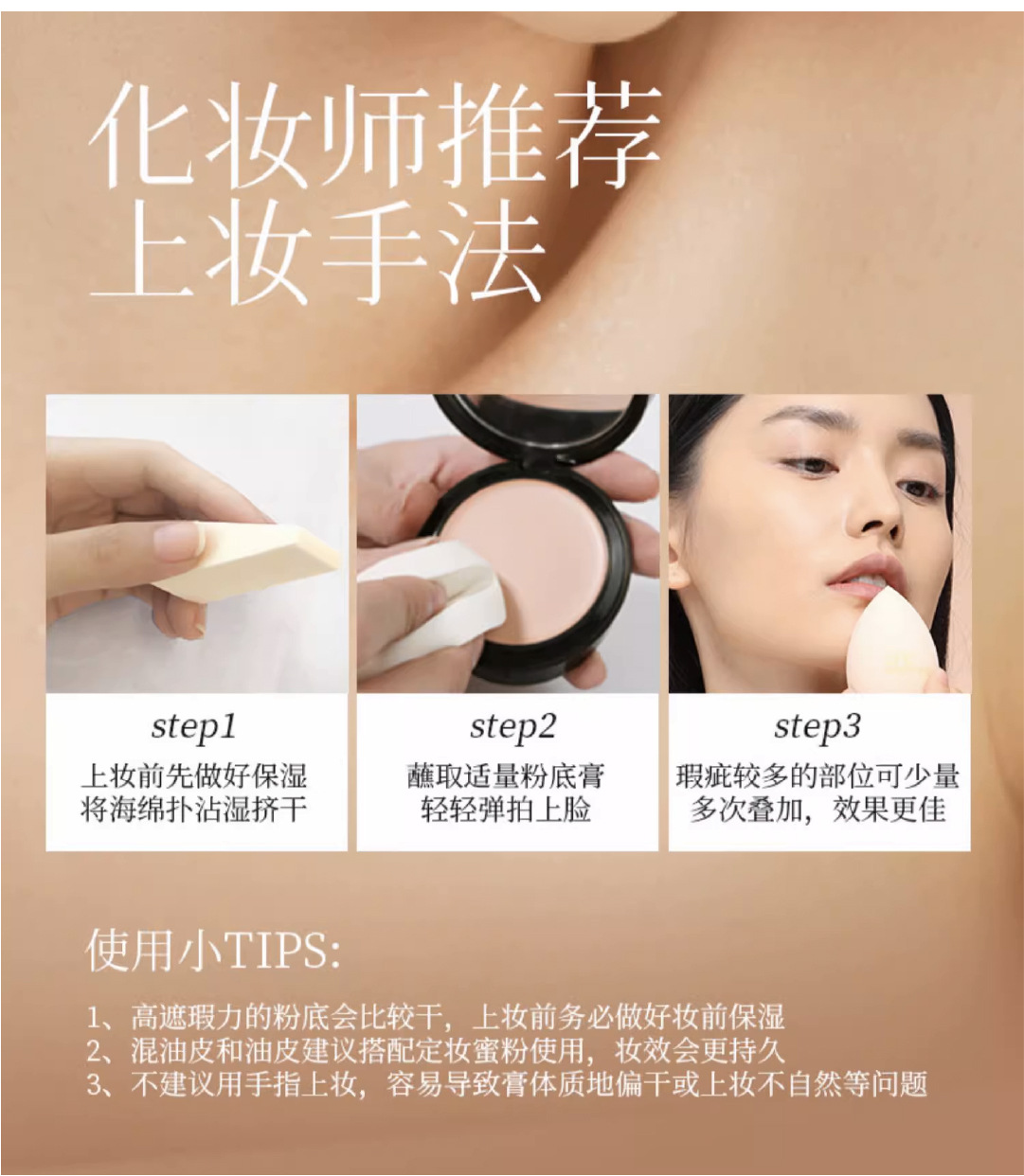 化妆师推荐
上妆手法

step1
上妆前先做好保湿
将海绵扑沾湿挤干

step2
蘸取适量粉底膏
轻轻弹拍上脸

step3
瑕疵较多的部位可少量
多次叠加，效果更佳

使用小TIPS:

1、高遮瑕力的粉底会比较干，上妆前务必做好妆前保湿
2、混油皮和油皮建议搭配定妆蜜粉使用，妆效会更持久
3、不建议用手指上妆，容易导致膏体质地偏干或上妆不自然等问题