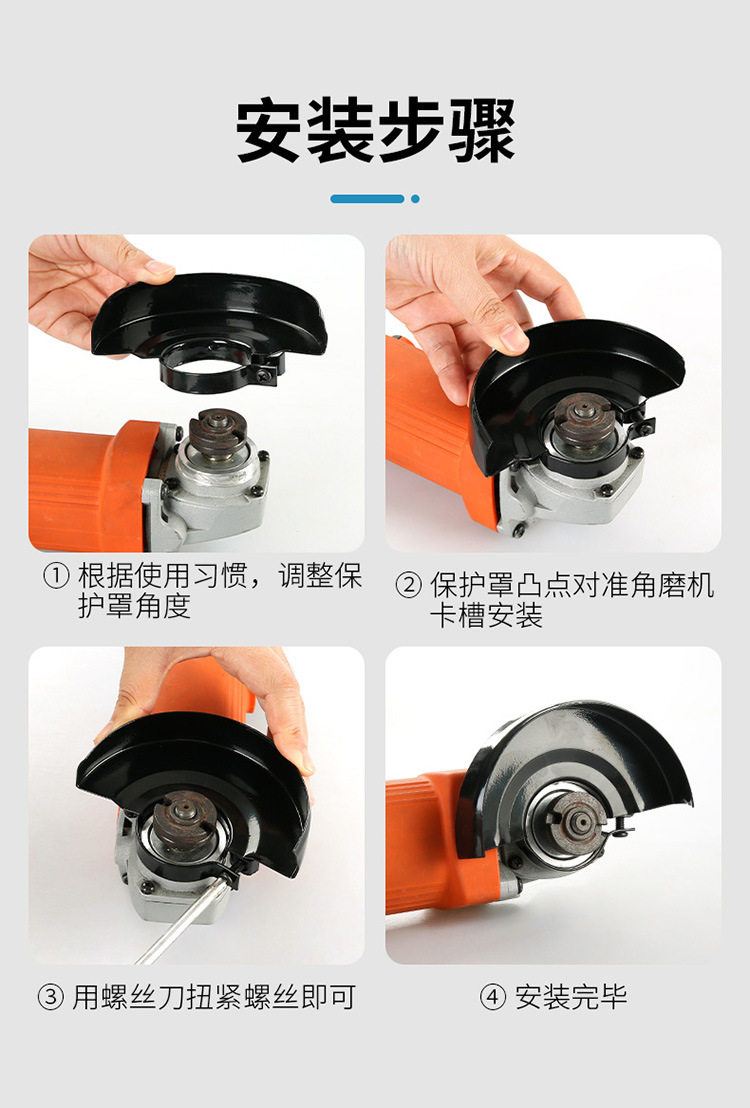 安装步骤

① 根据使用习惯，调整保护罩角度

② 保护罩凸点对准角磨机卡槽安装

③ 用螺丝刀扭紧螺丝即可

④ 安装完毕