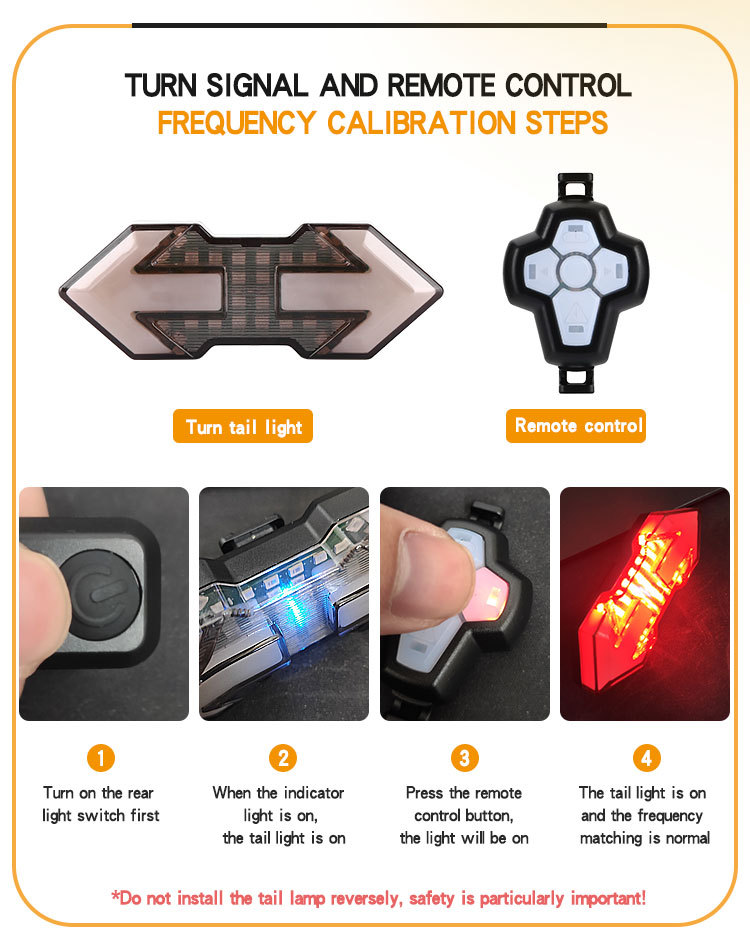 TURN SIGNAL AND REMOTE CONTROL
FREQUENCY CALIBRATION STEPS

Turn tail light

Remote control

1
Turn on the rear light switch first

2
When the indicator light is on, the tail light is on

3
Press the remote control button, the light will be on

4
The tail light is on and the frequency matching is normal

*Do not install the tail lamp reversely, safety is particularly important!