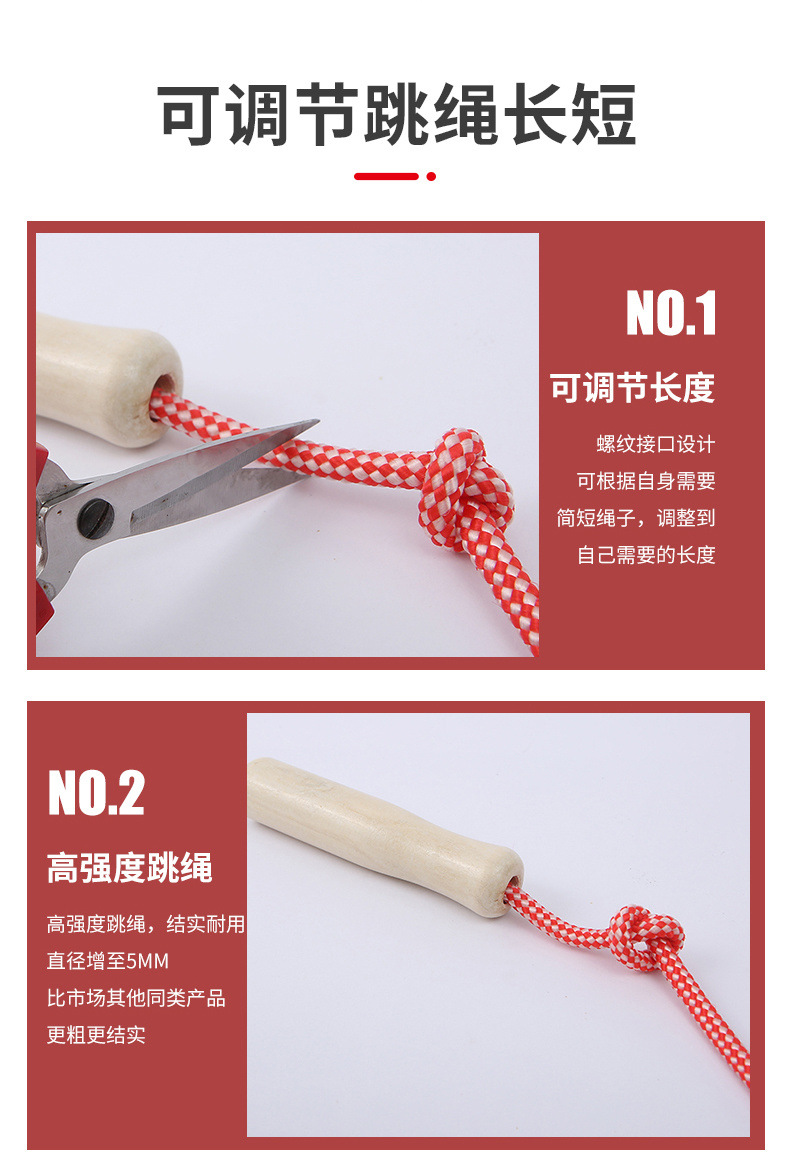 可调节跳绳长短

NO.1

可调节长度

螺纹接口设计
可根据自身需要
简短绳子，调整到
自己需要的长度

NO.2

高强度跳绳

高强度跳绳，结实耐用
直径增至5MM
比市场其他同类产品
更粗更结实