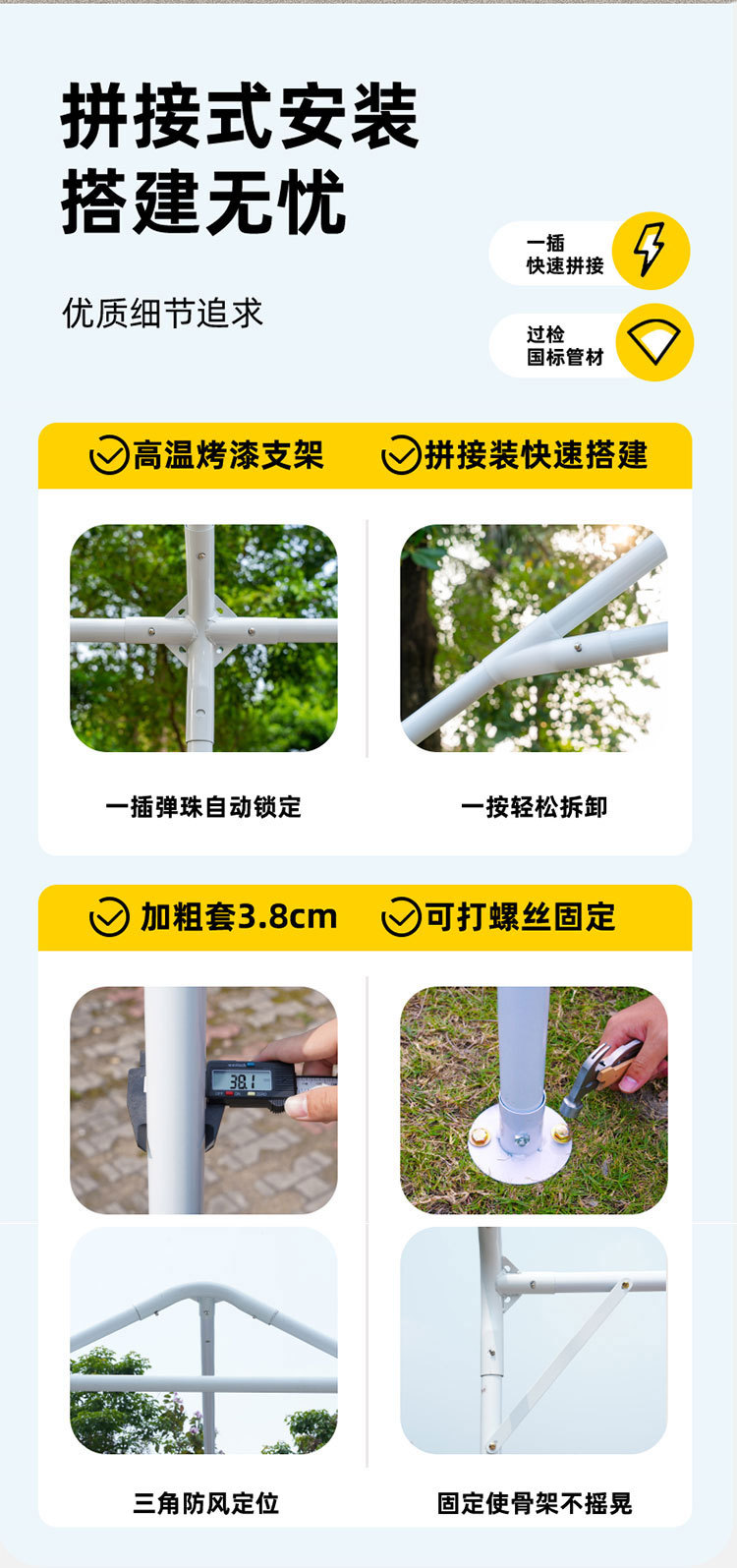 拼接式安装
搭建无忧

优质细节追求

一插
快速拼接

过检
国标管材

高温烤漆支架　拼接装快速搭建

一插弹珠自动锁定

一按轻松拆卸

加粗套3.8cm　可打螺丝固定

38.1

三角防风定位

固定使骨架不摇晃