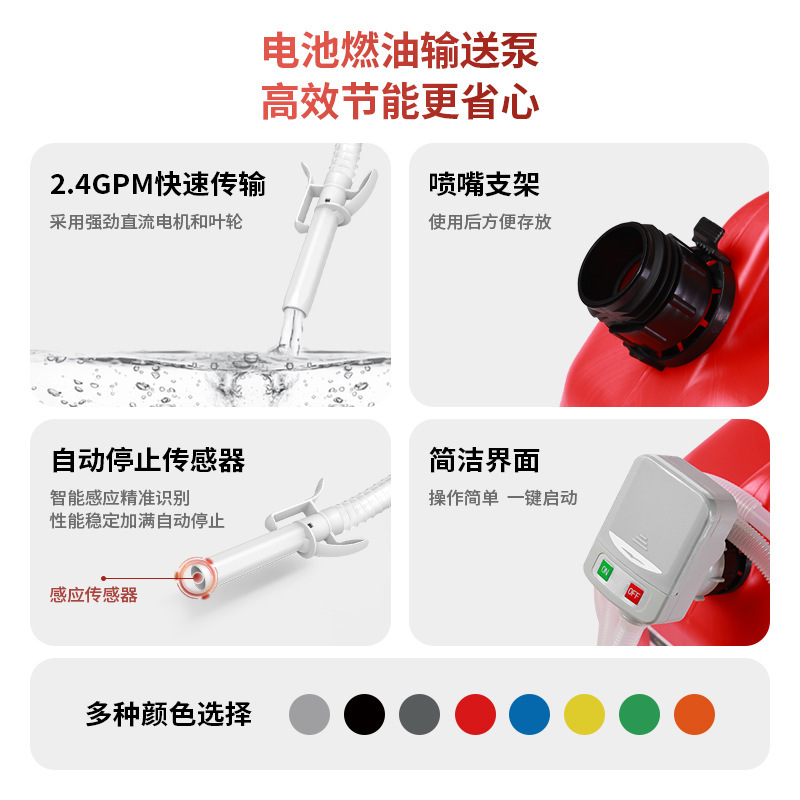 电池燃油输送泵
高效节能更省心

2.4GPM快速传输
采用强劲直流电机和叶轮

喷嘴支架
使用后方便存放

自动停止传感器
智能感应精准识别
性能稳定加满自动停止

感应传感器

简洁界面
操作简单 一键启动

ON
OFF

多种颜色选择