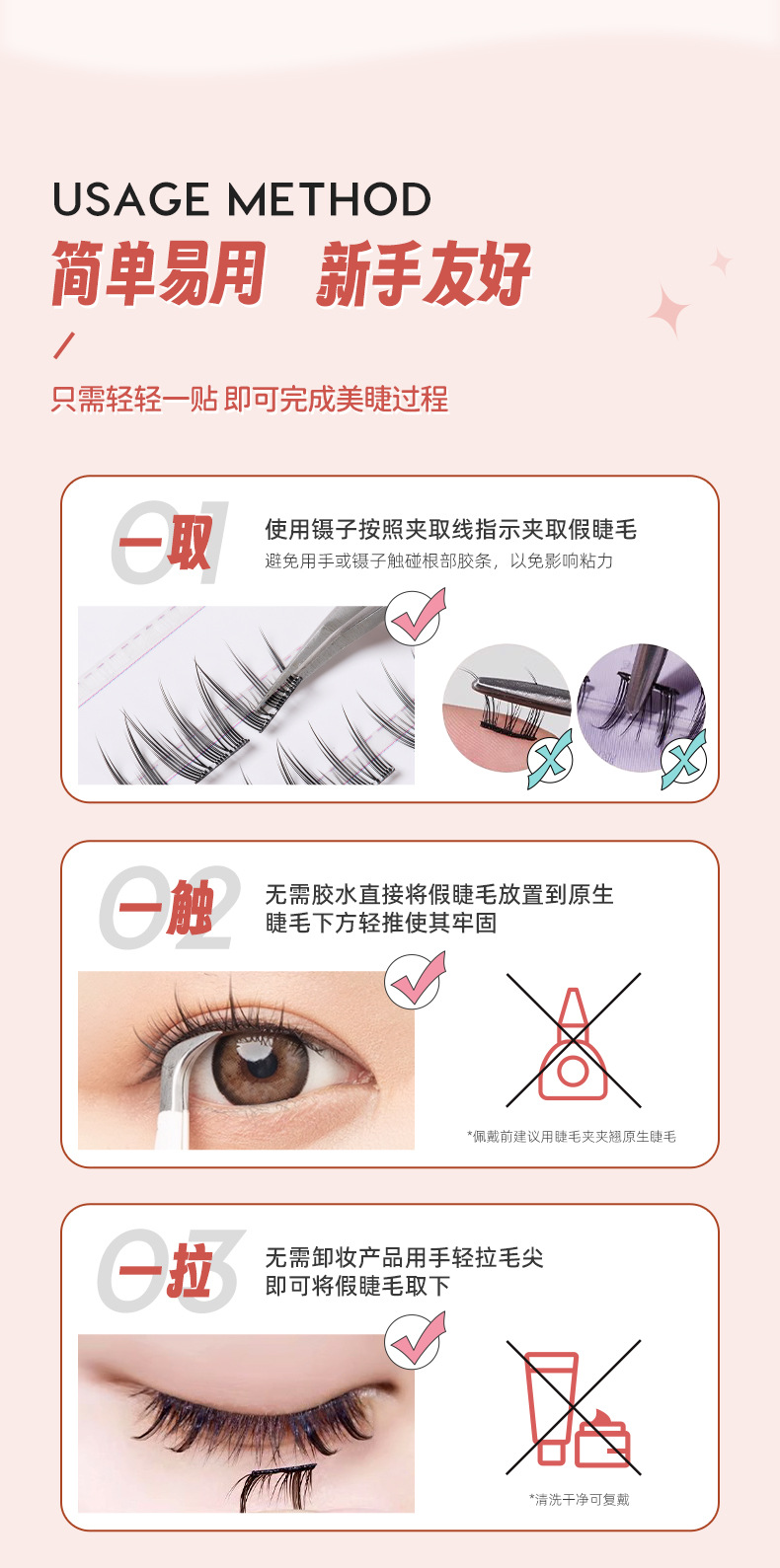 USAGE METHOD
简单易用 新手友好

只需轻轻一贴 即可完成美睫过程

01
一取
使用镊子按照夹取线指示夹取假睫毛
避免用手或镊子触碰根部胶条，以免影响粘力

02
一触
无需胶水直接将假睫毛放置到原生睫毛下方轻推使其牢固

*佩戴前建议用睫毛夹夹翘原生睫毛

03
一拉
无需卸妆产品用手轻拉毛尖即可将假睫毛取下

*清洗干净可复戴