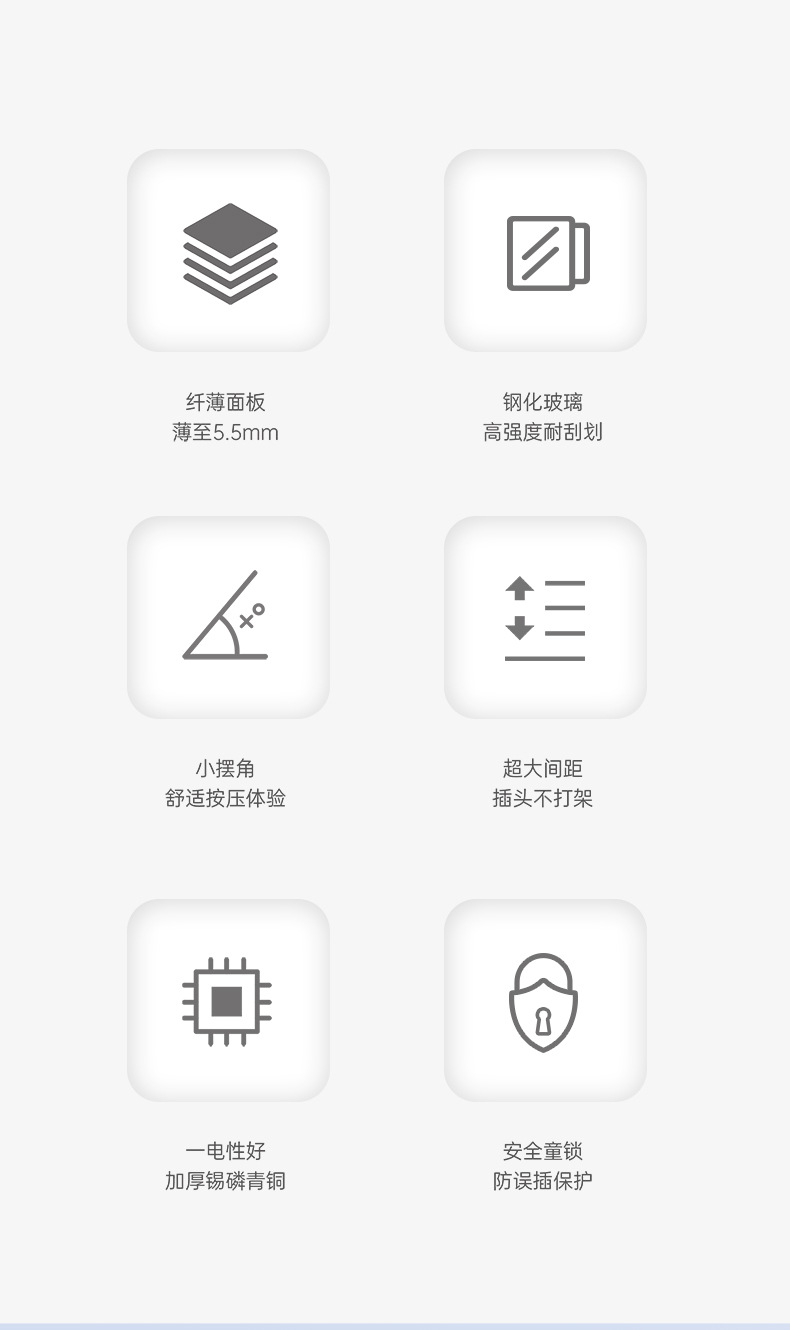 纤薄面板
薄至5.5mm

钢化玻璃
高强度耐刮划

小摆角
舒适按压体验

超大间距
插头不打架

一电性好
加厚锡磷青铜

安全童锁
防误插保护