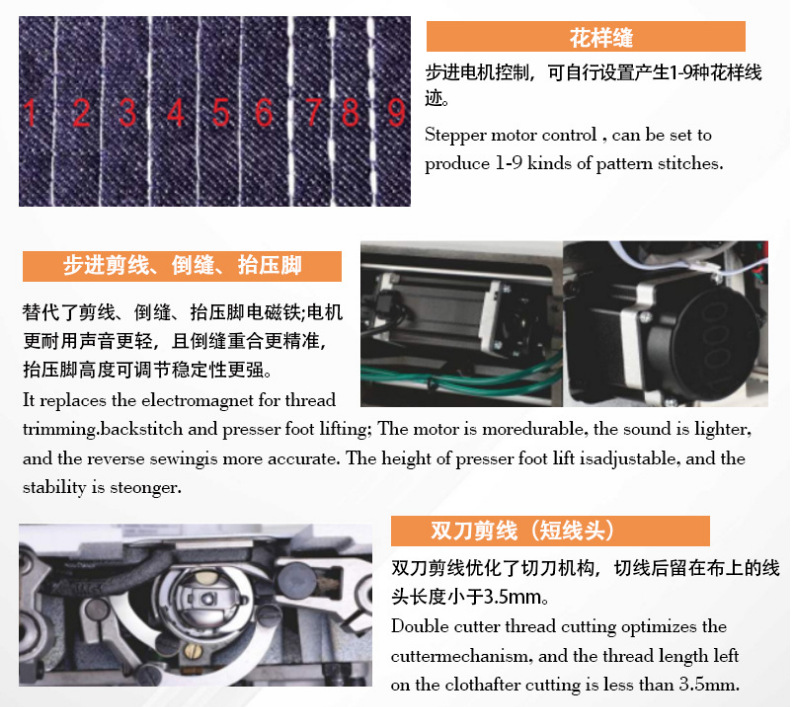 1 2 3 4 5 6 7 8 9

花样缝

步进电机控制，可自行设置产生1-9种花样线迹。

Stepper motor control , can be set to produce 1-9 kinds of pattern stitches.

步进剪线、倒缝、抬压脚

替代了剪线、倒缝、抬压脚电磁铁;电机更耐用声音更轻，且倒缝重合更精准，抬压脚高度可调节稳定性更强。

It replaces the electromagnet for thread trimming.backstitch and presser foot lifting; The motor is moredurable, the sound is lighter, and the reverse sewingis more accurate. The height of presser foot lift isadjustable, and the stability is steonger.

1000

双刀剪线（短线头）

双刀剪线优化了切刀机构，切线后留在布上的线头长度小于3.5mm。

Double cutter thread cutting optimizes the cuttermechanism, and the thread length left on the clothafter cutting is less than 3.5mm.