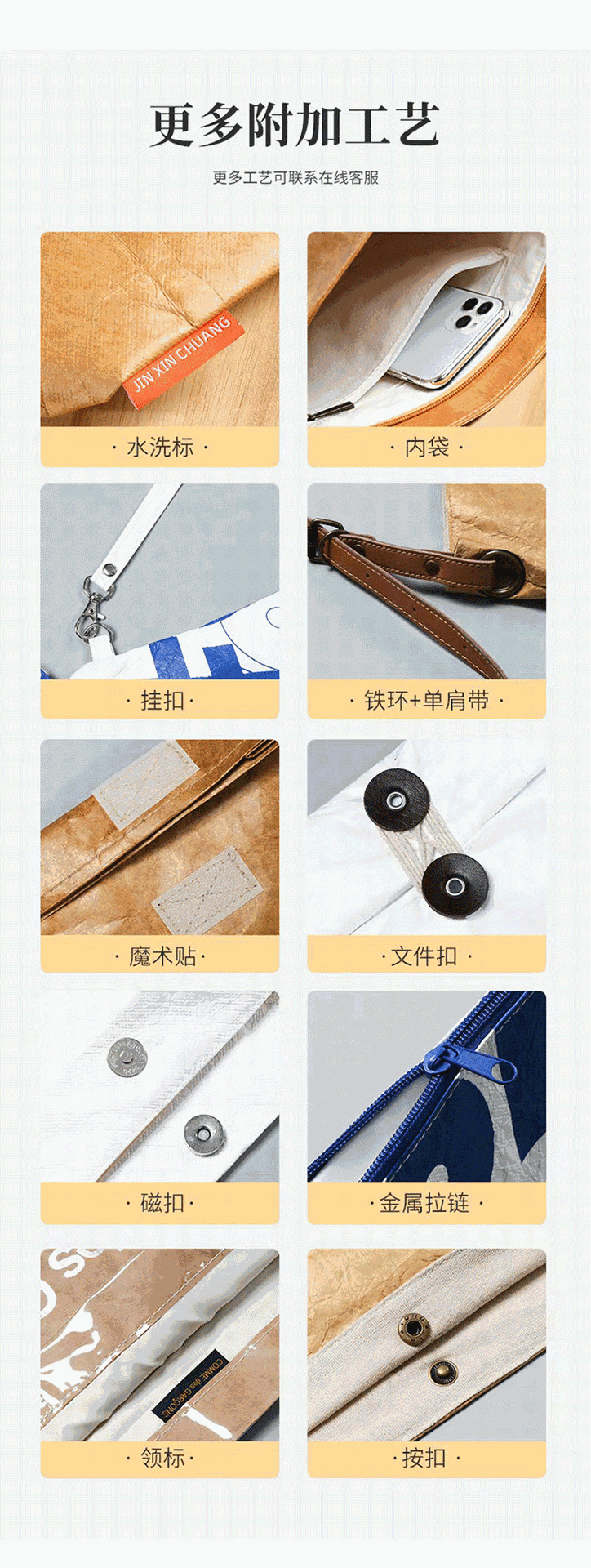 更多附加工艺

更多工艺可联系在线客服

JIN XIN CHUANG

· 水洗标 ·

· 内袋 ·

· 挂扣 ·

· 铁环+单肩带 ·

· 魔术贴 ·

· 文件扣 ·

· 磁扣 ·

· 金属拉链 ·

COMME des GARÇONS

· 领标 ·

· 按扣 ·