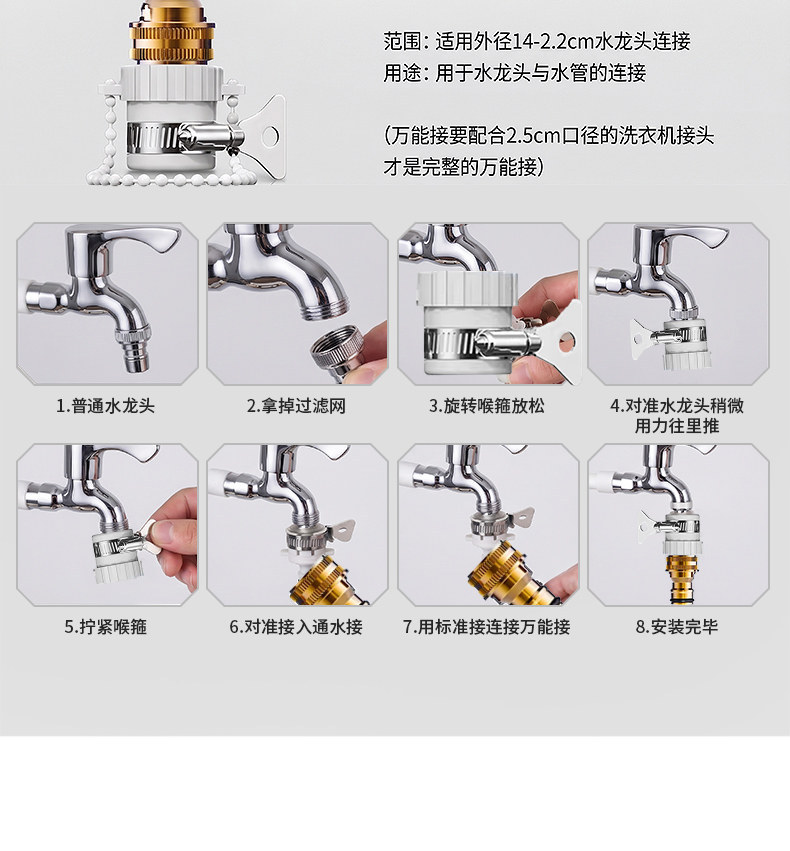 范围：适用外径14-2.2cm水龙头连接
用途：用于水龙头与水管的连接

(万能接要配合2.5cm口径的洗衣机接头才是完整的万能接)

1.普通水龙头

2.拿掉过滤网

3.旋转喉箍放松

4.对准水龙头稍微用力往里推

5.拧紧喉箍

6.对准接入通水接

7.用标准接连接万能接

8.安装完毕