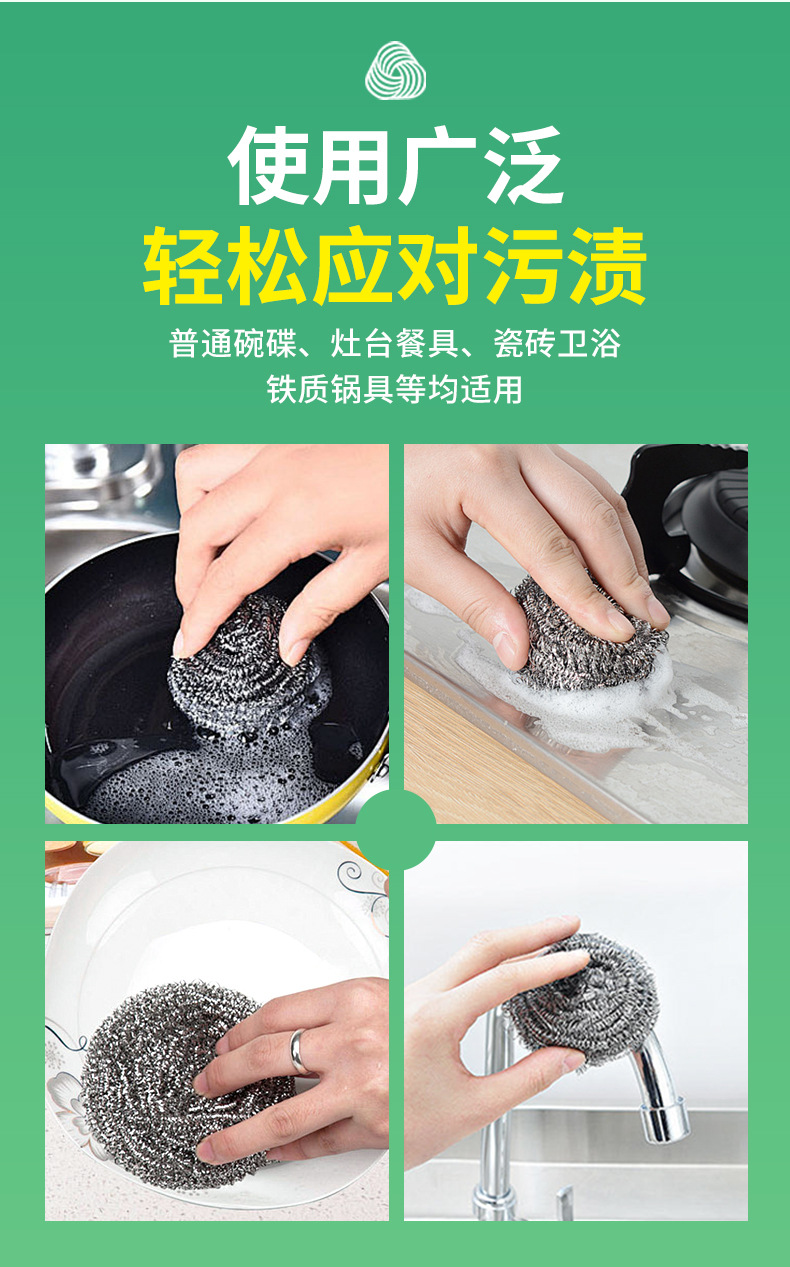 使用广泛
轻松应对污渍

普通碗碟、灶台餐具、瓷砖卫浴
铁质锅具等均适用