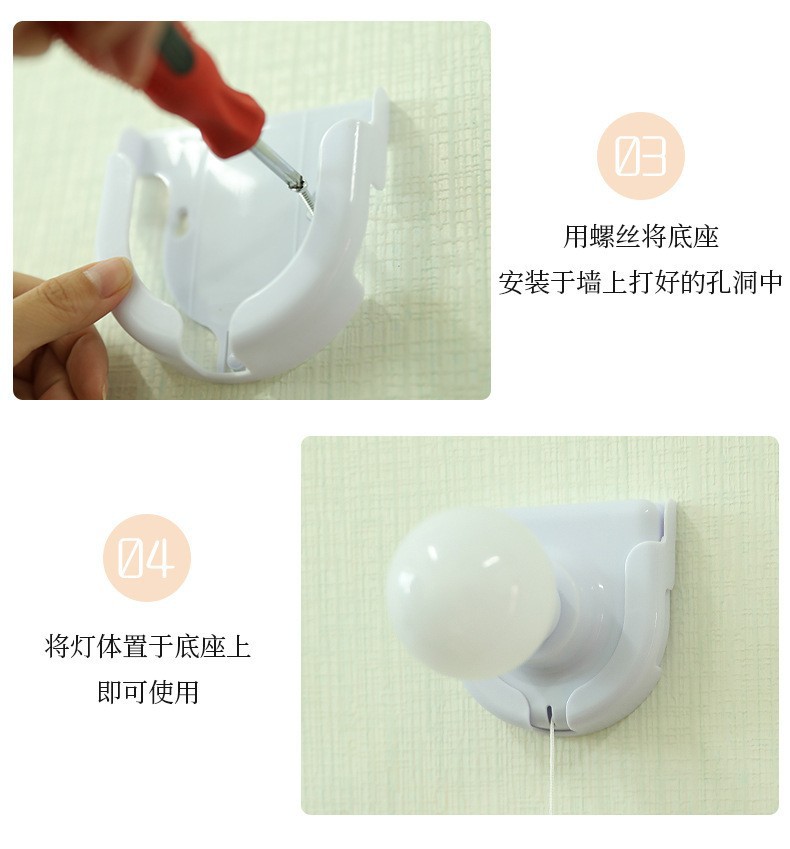 03

用螺丝将底座
安装于墙上打好的孔洞中

04

将灯体置于底座上
即可使用