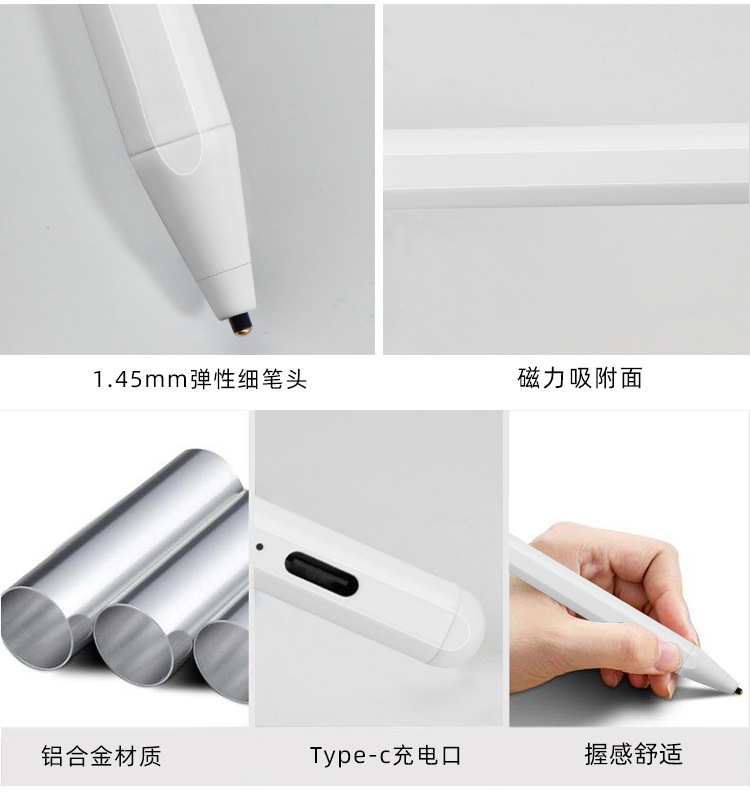 1.45mm弹性细笔头

磁力吸附面

铝合金材质

Type-c充电口

握感舒适