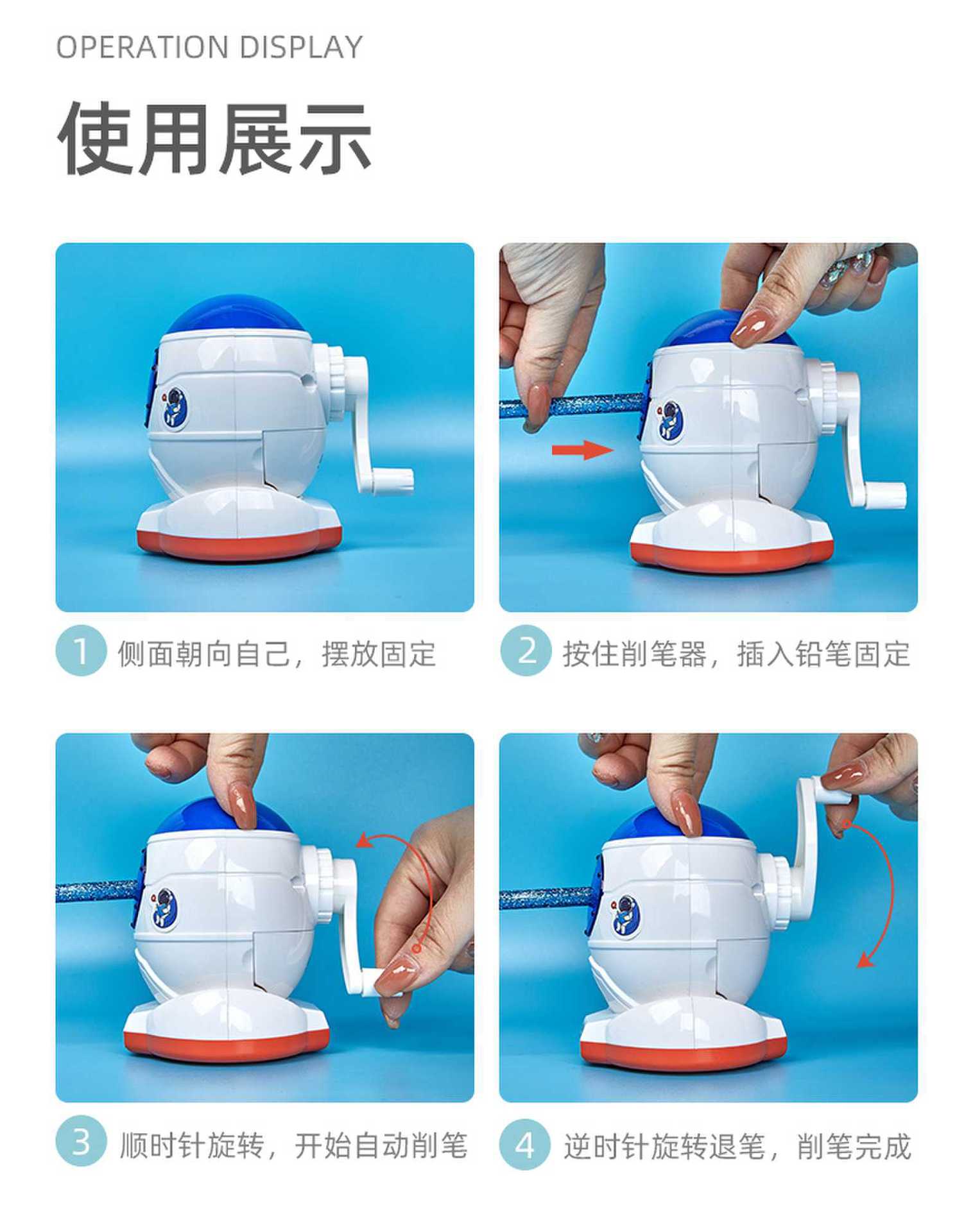 OPERATION DISPLAY

使用展示

1 侧面朝向自己，摆放固定

2 按住削笔器，插入铅笔固定

3 顺时针旋转，开始自动削笔

4 逆时针旋转退笔，削笔完成