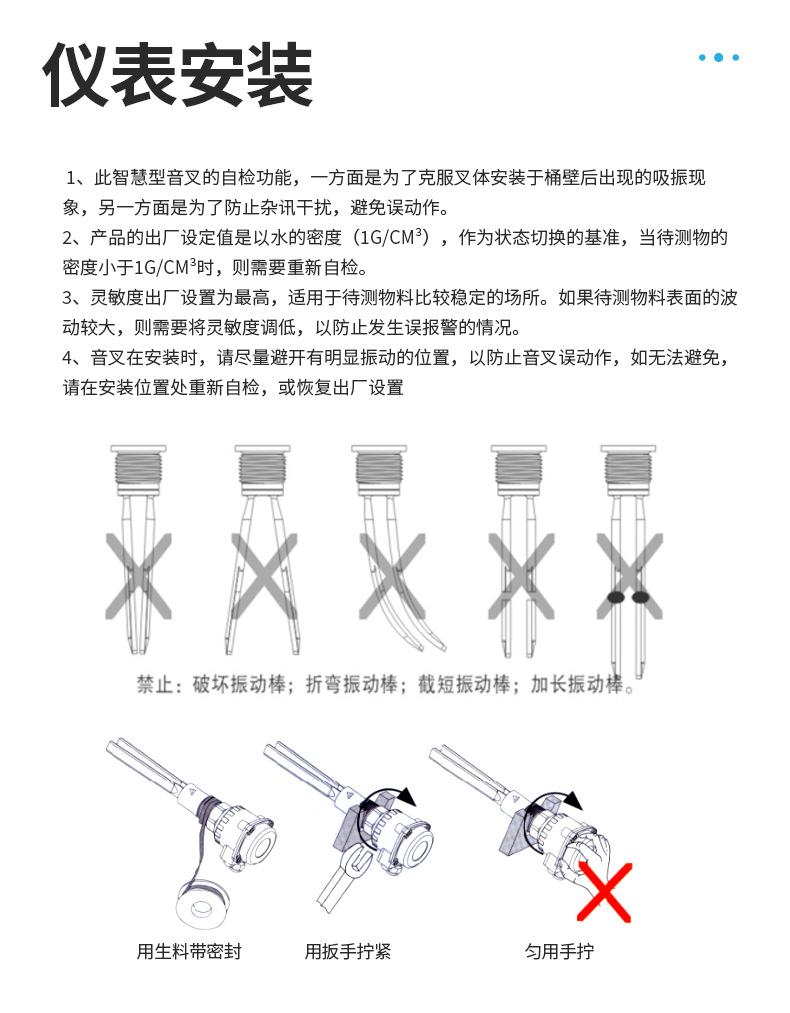 仪表安装

1、此智慧型音叉的自检功能，一方面是为了克服叉体安装于桶壁后出现的吸振现象，另一方面是为了防止杂讯干扰，避免误动作。
2、产品的出厂设定值是以水的密度（1G/CM³），作为状态切换的基准，当待测物的密度小于1G/CM³时，则需要重新自检。
3、灵敏度出厂设置为最高，适用于待测物料比较稳定的场所。如果待测物料表面的波动较大，则需要将灵敏度调低，以防止发生误报警的情况。
4、音叉在安装时，请尽量避开有明显振动的位置，以防止音叉误动作，如无法避免，请在安装位置处重新自检，或恢复出厂设置

禁止：破坏振动棒；折弯振动棒；截短振动棒；加长振动棒。

用生料带密封
用扳手拧紧
勾用手拧