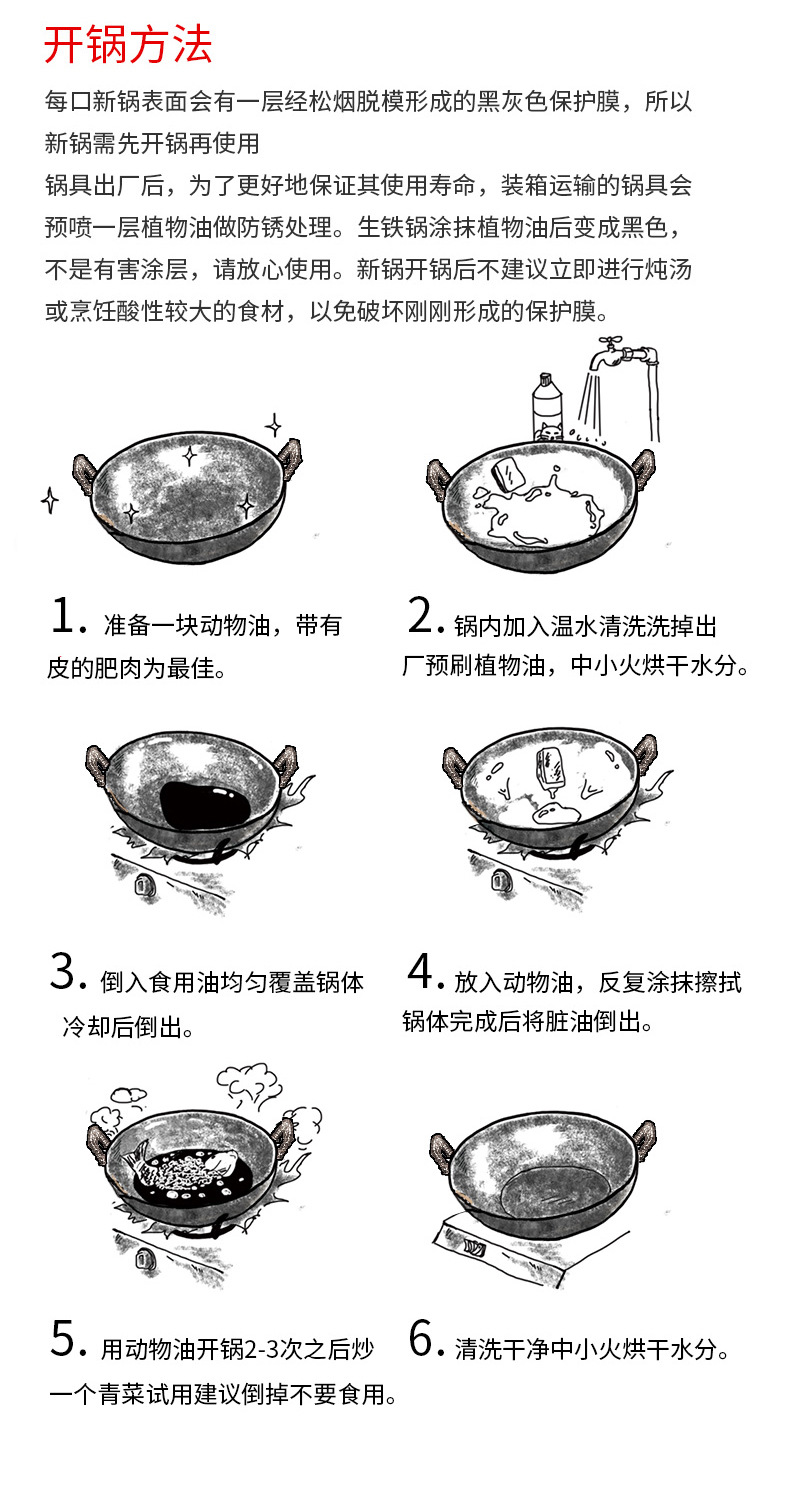 开锅方法

每口新锅表面会有一层经松烟脱模形成的黑灰色保护膜，所以新锅需先开锅再使用

锅具出厂后，为了更好地保证其使用寿命，装箱运输的锅具会预喷一层植物油做防锈处理。生铁锅涂抹植物油后变成黑色，不是有害涂层，请放心使用。新锅开锅后不建议立即进行炖汤或烹饪酸性较大的食材，以免破坏刚刚形成的保护膜。

1. 准备一块动物油，带有皮的肥肉为最佳。

2. 锅内加入温水清洗洗掉出厂预刷植物油，中小火烘干水分。

3. 倒入食用油均匀覆盖锅体冷却后倒出。

4. 放入动物油，反复涂抹擦拭锅体完成后将脏油倒出。

5. 用动物油开锅2-3次之后炒一个青菜试用建议倒掉不要食用。

6. 清洗干净中小火烘干水分。