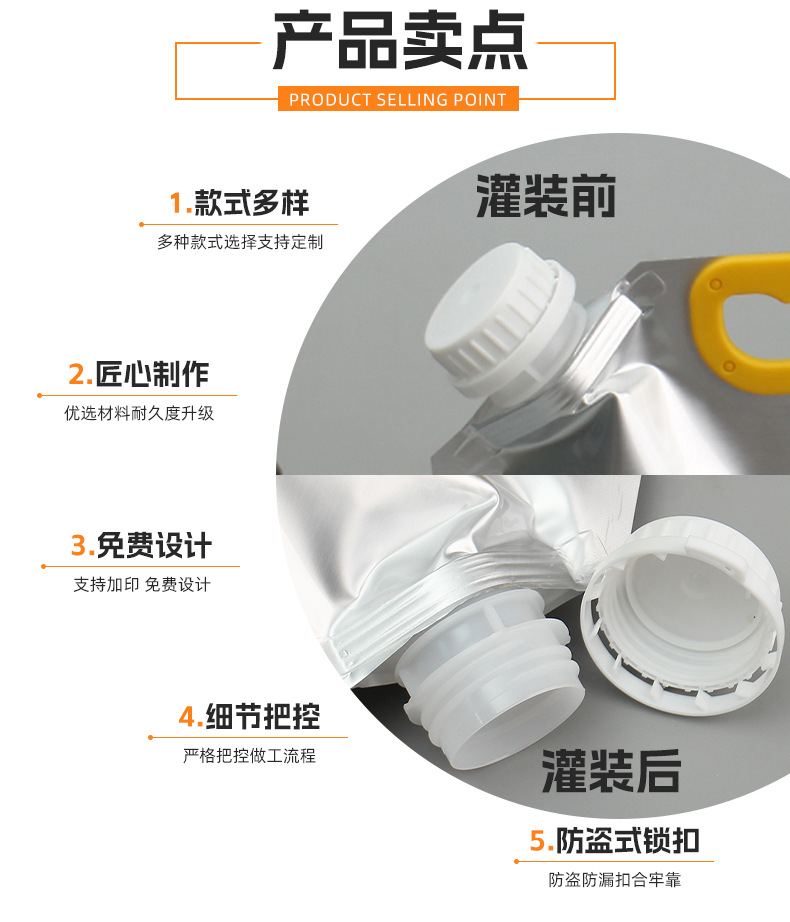 产品卖点

PRODUCT SELLING POINT

1.款式多样
多种款式选择支持定制

灌装前

2.匠心制作
优选材料耐久度升级

3.免费设计
支持加印 免费设计

4.细节把控
严格把控做工流程

灌装后

5.防盗式锁扣
防盗防漏扣合牢靠