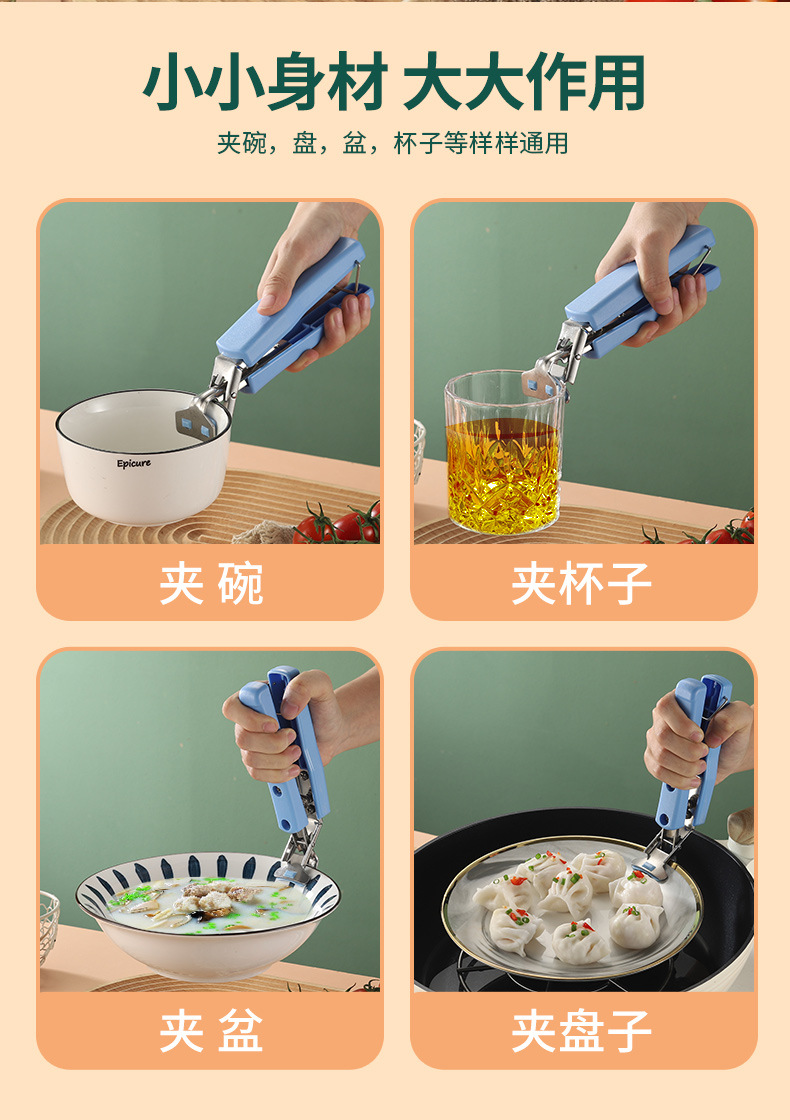 小小身材 大大作用

夹碗，盘，盆，杯子等样样通用

Epicure

夹 碗

夹杯子

夹 盆

夹盘子