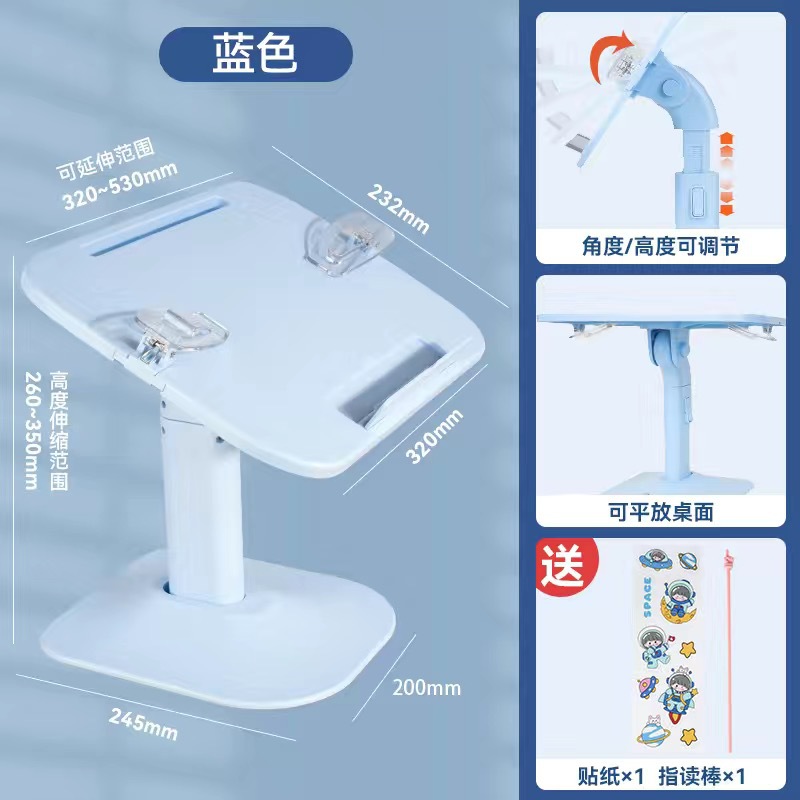 蓝色

可延伸范围
320~530mm

232mm

高度伸缩范围
260~350mm

320mm

200mm

245mm

角度/高度可调节

可平放桌面

送

SPACE

贴纸×1 指读棒×1