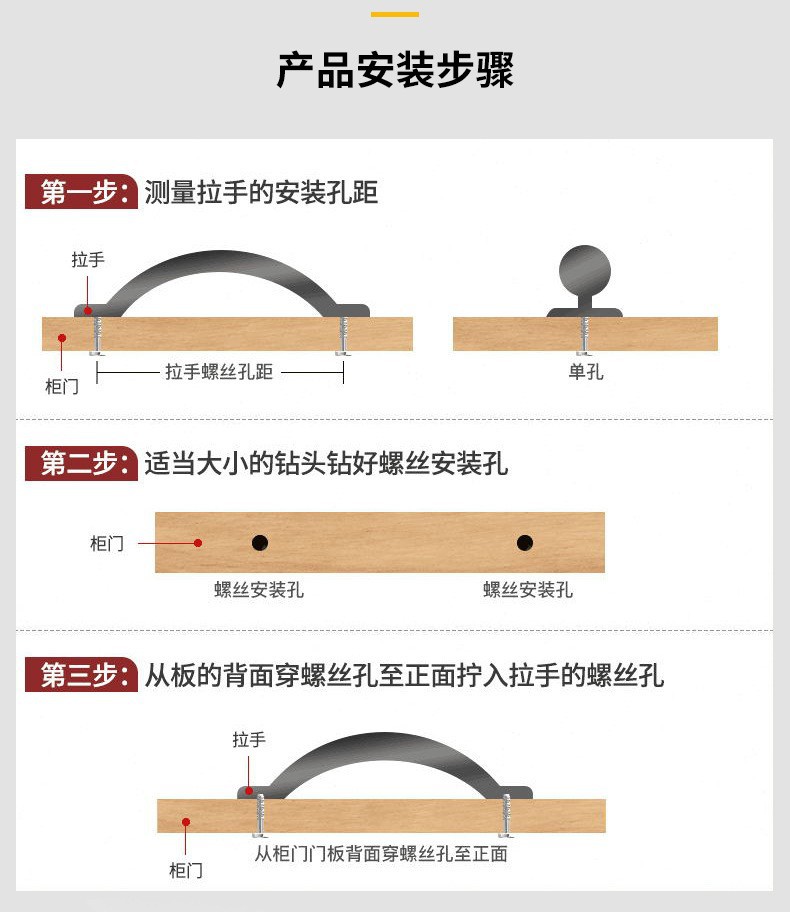 产品安装步骤

第一步：测量拉手的安装孔距

拉手

柜门

拉手螺丝孔距

单孔

第二步：适当大小的钻头钻好螺丝安装孔

柜门

螺丝安装孔

螺丝安装孔

第三步：从板的背面穿螺丝孔至正面拧入拉手的螺丝孔

拉手

柜门

从柜门门板背面穿螺丝孔至正面