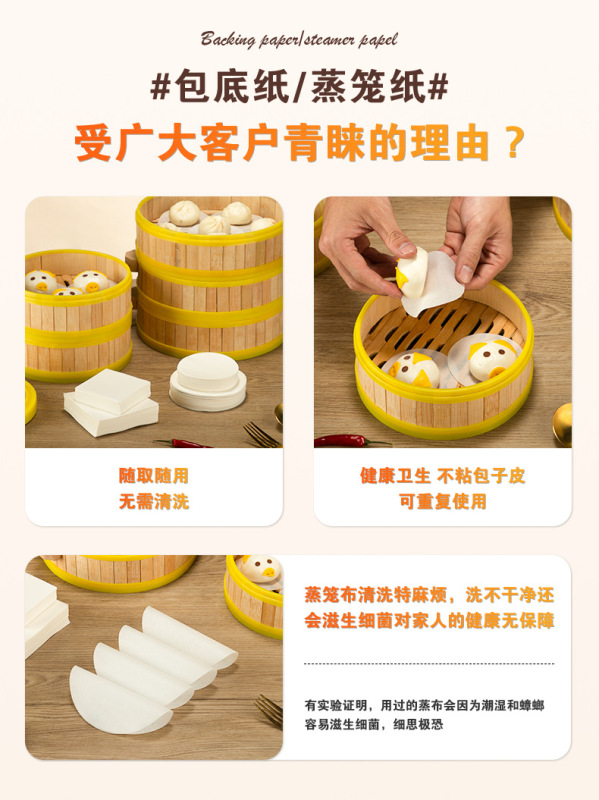 Backing paper/steamer papel

#包底纸/蒸笼纸#

受广大客户青睐的理由？

随取随用
无需清洗

健康卫生 不粘包子皮
可重复使用

蒸笼布清洗特麻烦，洗不干净还会滋生细菌对家人的健康无保障

有实验证明，用过的蒸布会因为潮湿和蟑螂容易滋生细菌，细思极恐