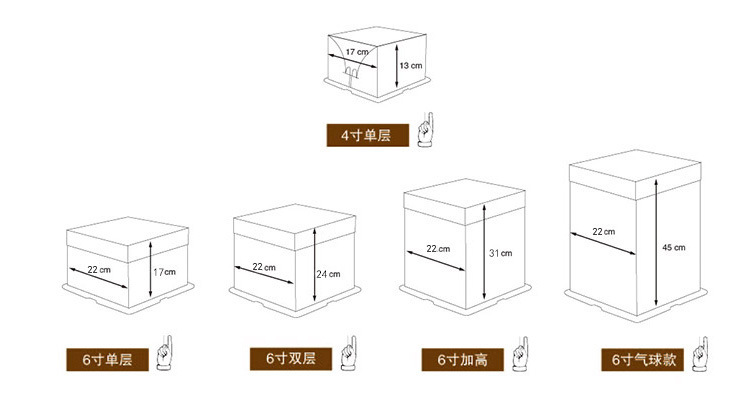 17 cm
13 cm
4寸单层

22 cm
17cm
6寸单层

22 cm
24 cm
6寸双层

22 cm
31 cm
6寸加高

22 cm
45 cm
6寸气球款