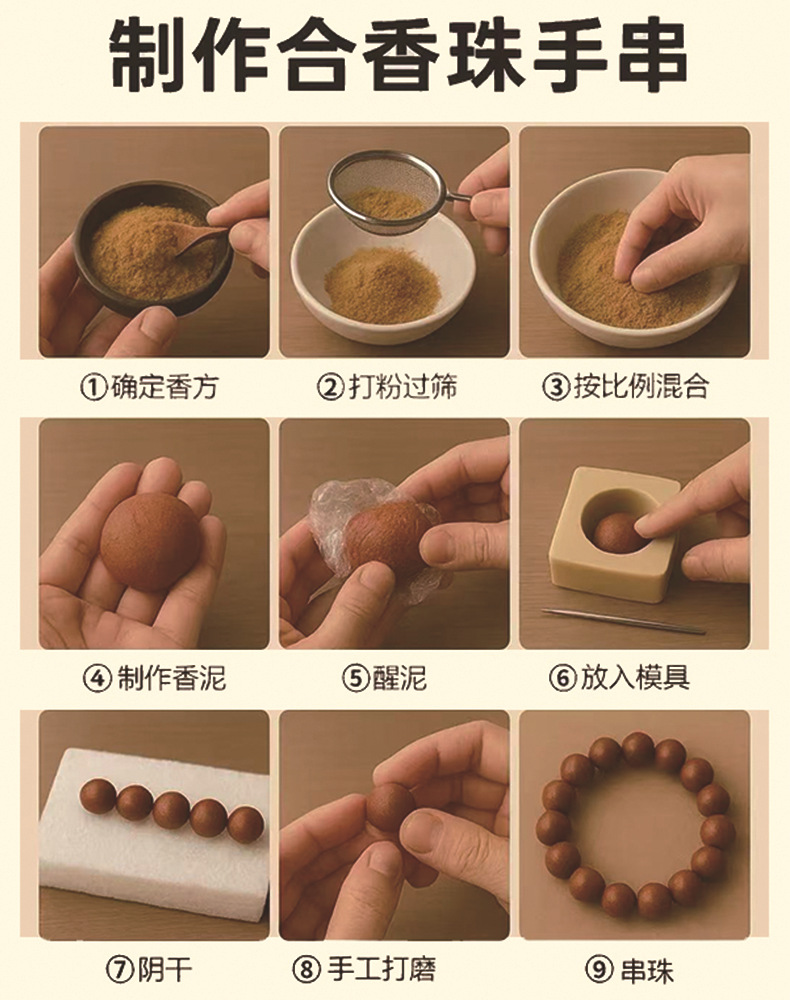 制作合香珠手串

①确定香方

②打粉过筛

③按比例混合

④制作香泥

⑤醒泥

⑥放入模具

⑦阴干

⑧手工打磨

⑨串珠