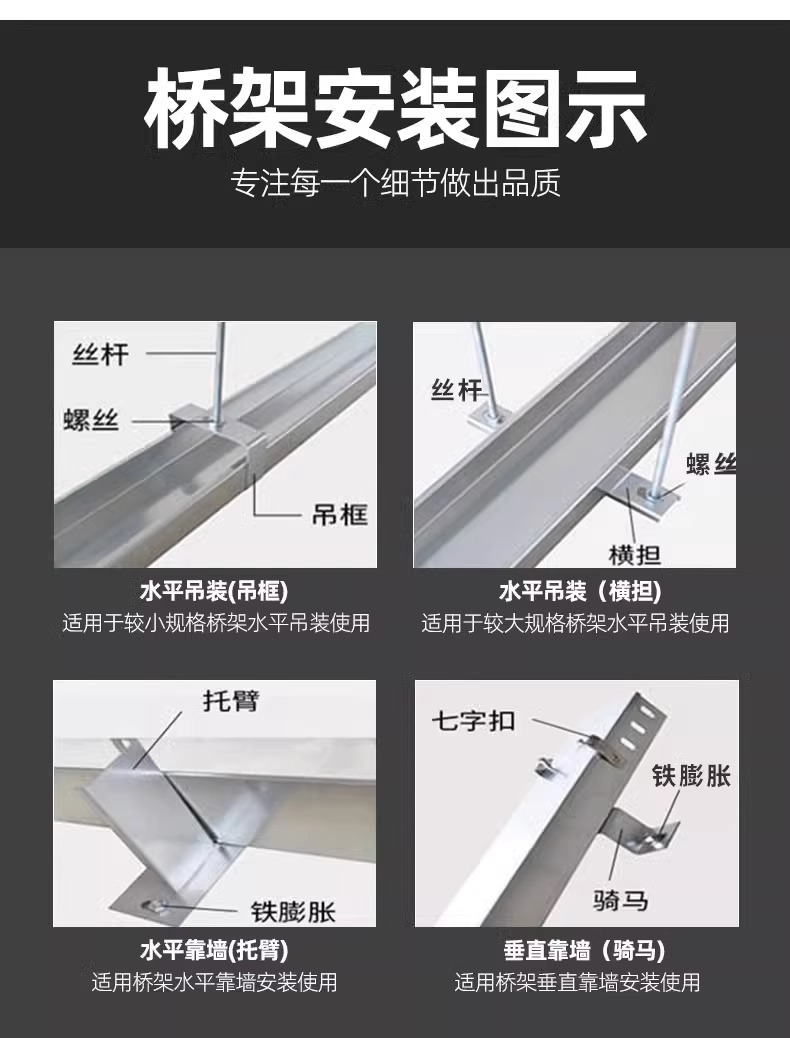 桥架安装图示

专注每一个细节做出品质

丝杆
螺丝
吊框

水平吊装(吊框)
适用于较小规格桥架水平吊装使用

丝杆
螺丝
横担

水平吊装（横担)
适用于较大规格桥架水平吊装使用

托臂
铁膨胀

水平靠墙(托臂)
适用桥架水平靠墙安装使用

七字扣
铁膨胀
骑马

垂直靠墙（骑马)
适用桥架垂直靠墙安装使用