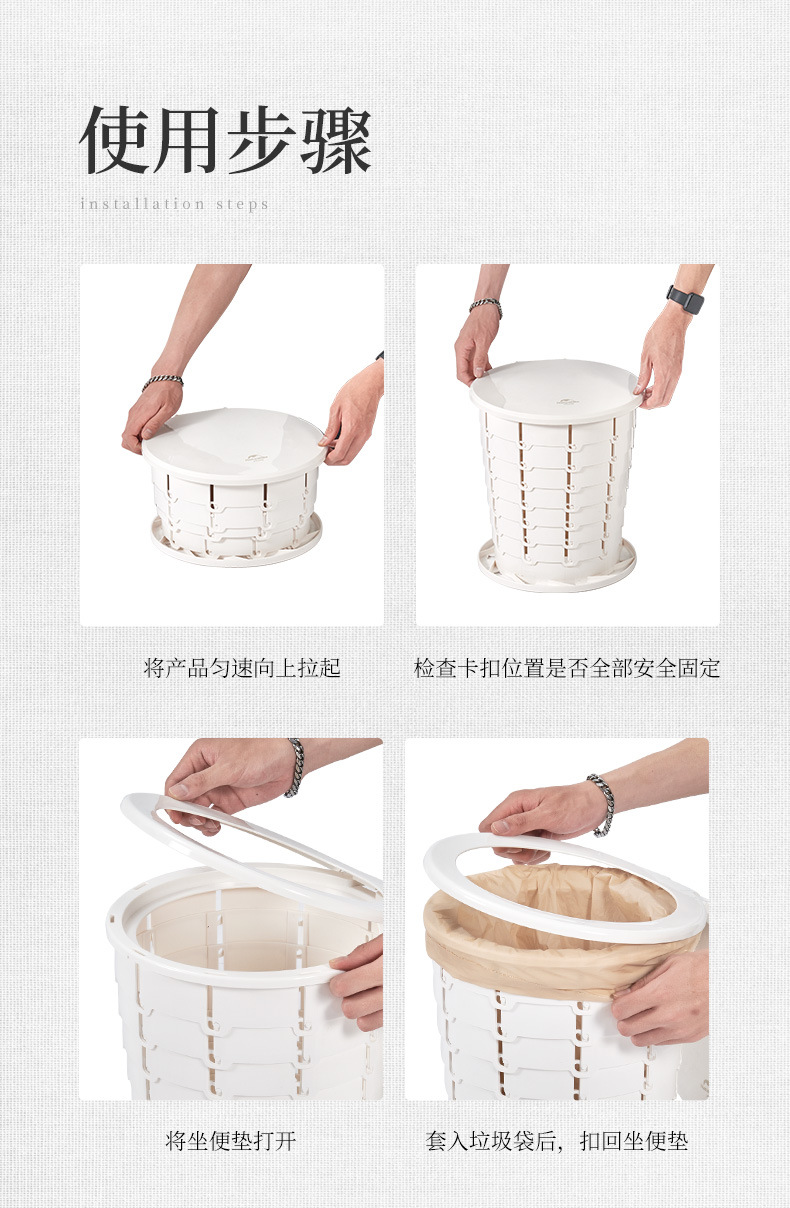 使用步骤

installation steps

将产品匀速向上拉起

检查卡扣位置是否全部安全固定

将坐便垫打开

套入垃圾袋后，扣回坐便垫