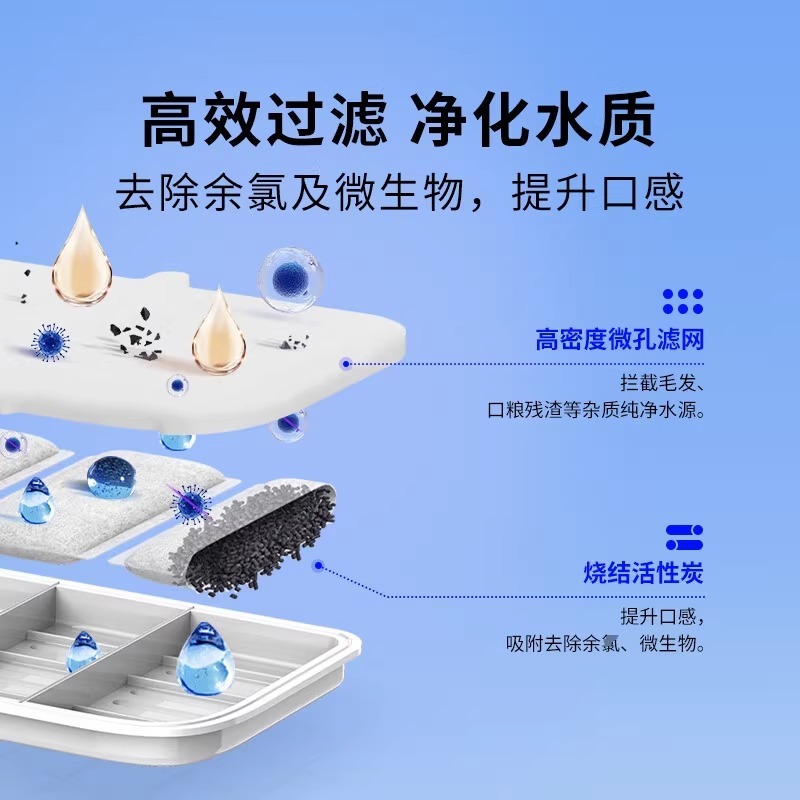 高效过滤 净化水质
去除余氯及微生物，提升口感

高密度微孔滤网
拦截毛发、
口粮残渣等杂质纯净水源。

烧结活性炭
提升口感，
吸附去除余氯、微生物。