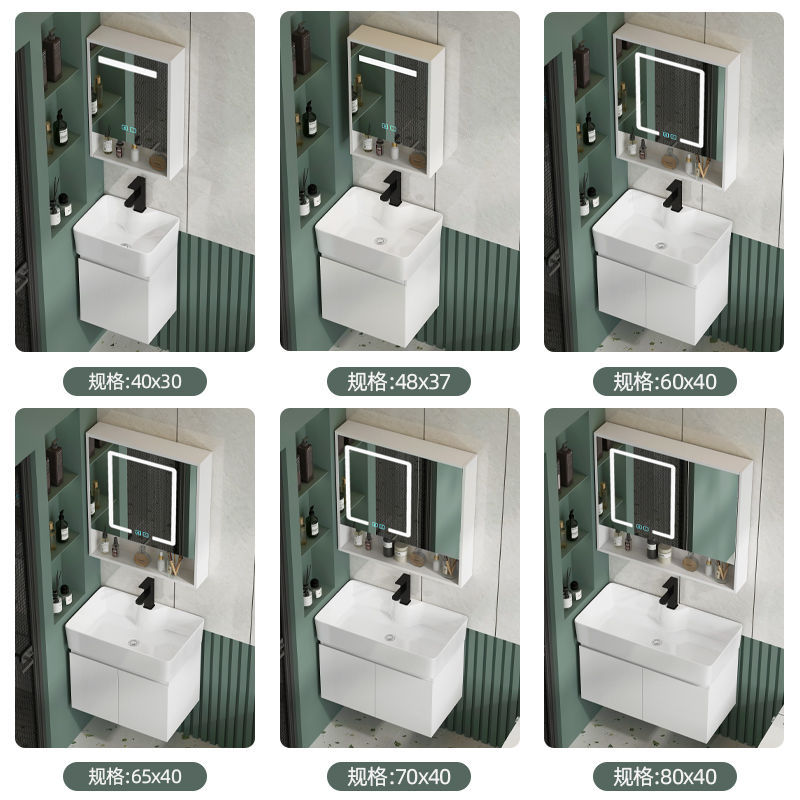 规格:40x30

规格:48x37

规格:60x40

规格:65x40

规格:70x40

规格:80x40