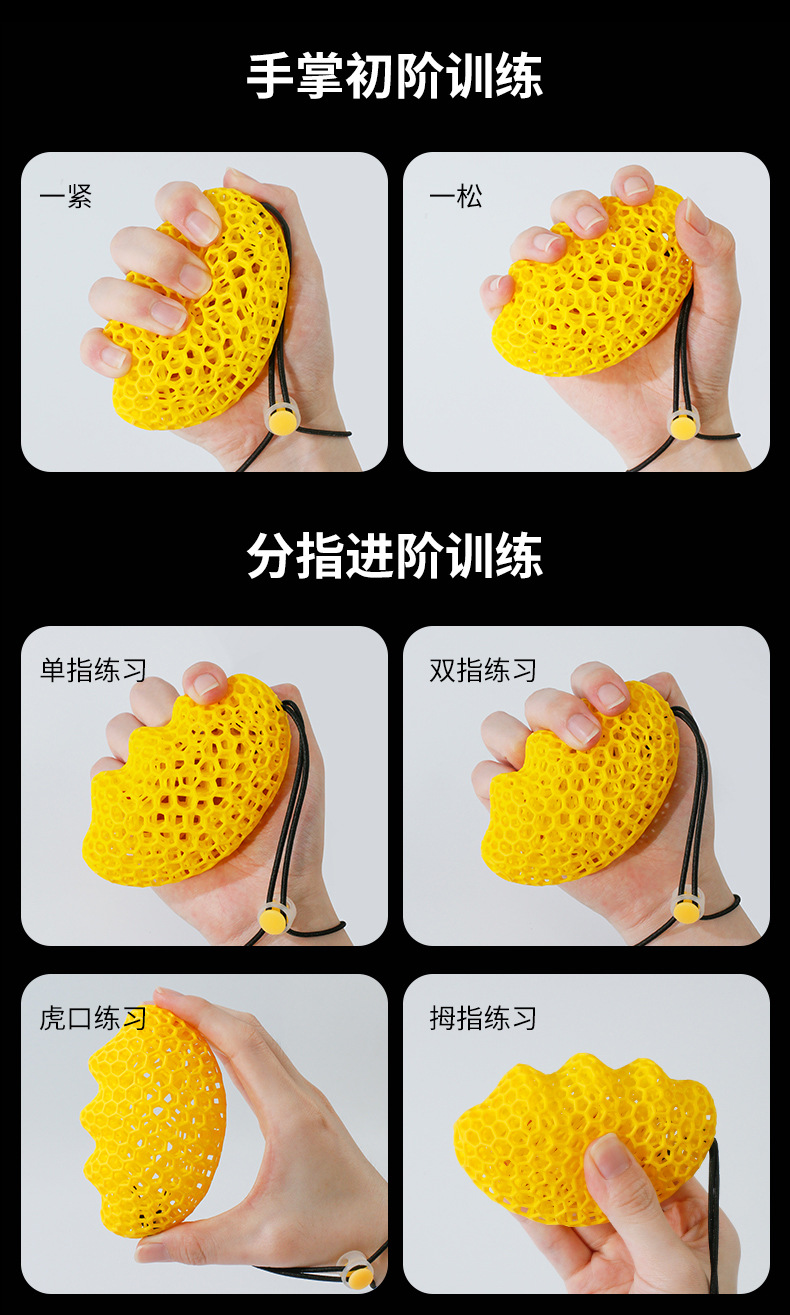 手掌初阶训练

一紧

一松

分指进阶训练

单指练习

双指练习

虎口练习

拇指练习