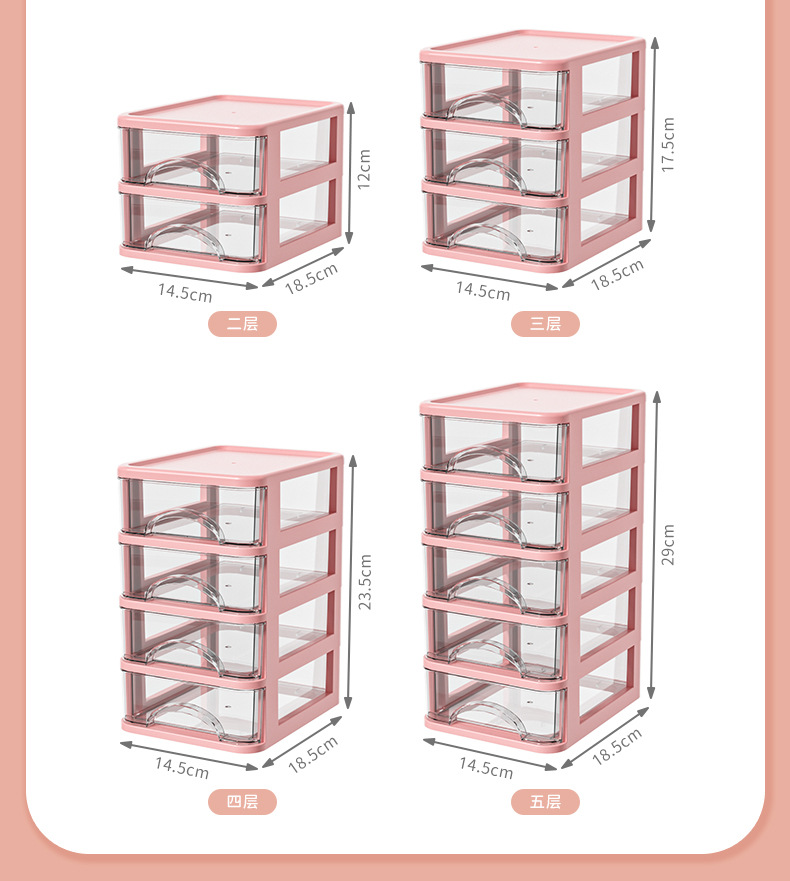 12cm
14.5cm
18.5cm
二层

17.5cm
14.5cm
18.5cm
三层

23.5cm
14.5cm
18.5cm
四层

29cm
14.5cm
18.5cm
五层