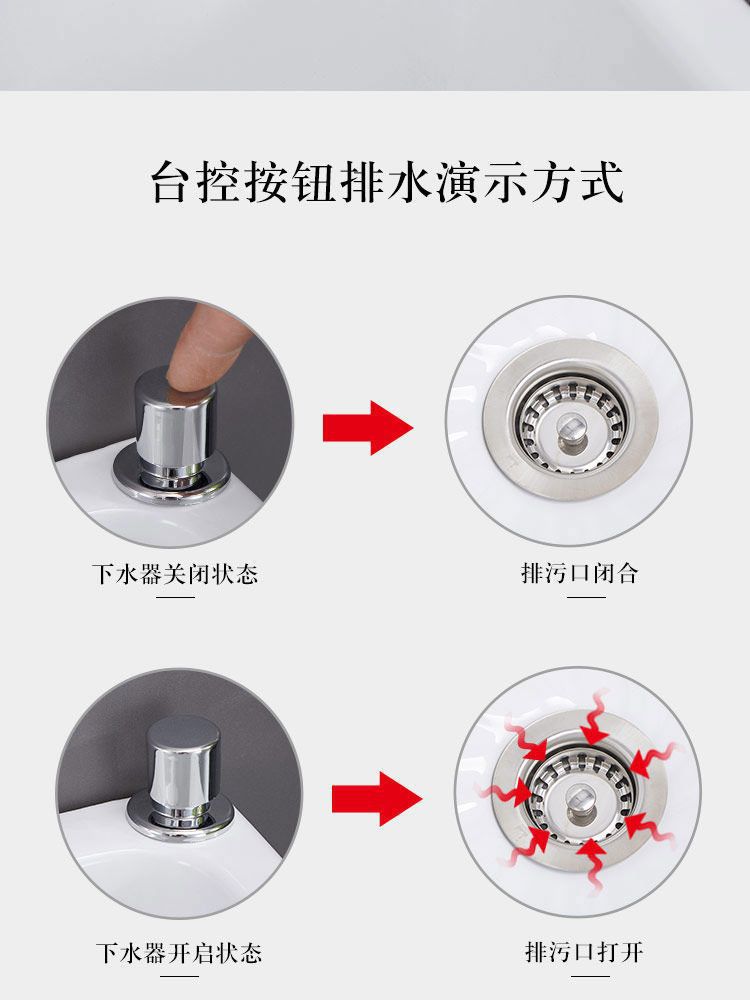 台控按钮排水演示方式

下水器关闭状态

排污口闭合

下水器开启状态

排污口打开