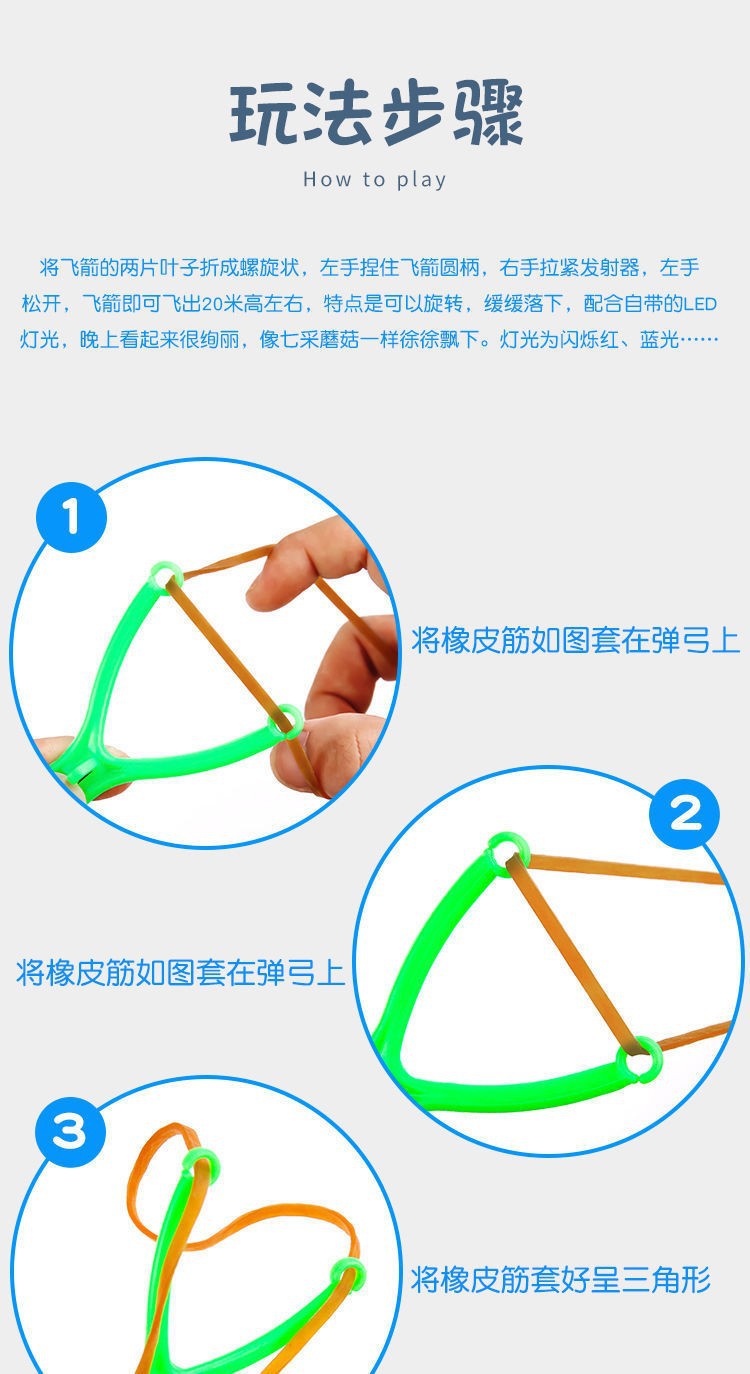 玩法步骤

How to play

将飞箭的两片叶子折成螺旋状，左手捏住飞箭圆柄，右手拉紧发射器，左手松开，飞箭即可飞出20米高左右，特点是可以旋转，缓缓落下，配合自带的LED灯光，晚上看起来很绚丽，像七采蘑菇一样徐徐飘下。灯光为闪烁红、蓝光……

1

将橡皮筋如图套在弹弓上

2

将橡皮筋如图套在弹弓上

3

将橡皮筋套好呈三角形