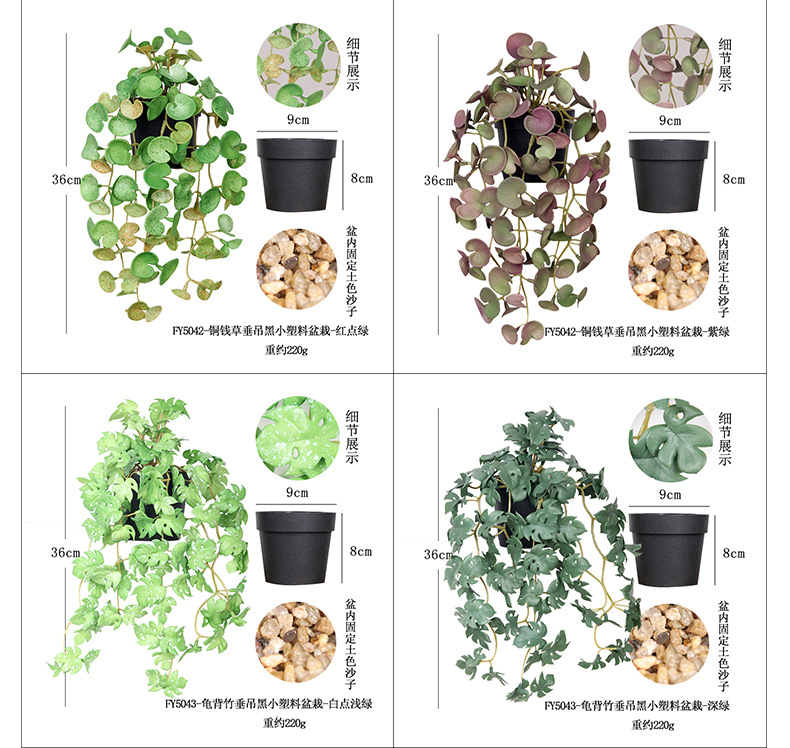 36cm

细节展示

9cm

8cm

盆内固定土色沙子

FY5042-铜钱草垂吊黑小塑料盆栽-红点绿

重约220g

36cm

细节展示

9cm

8cm

盆内固定土色沙子

FY5042-铜钱草垂吊黑小塑料盆栽-紫绿

重约220g

36cm

细节展示

9cm

8cm

盆内固定土色沙子

FY5043-龟背竹垂吊黑小塑料盆栽-白点浅绿

重约220g

36cm

细节展示

9cm

8cm

盆内固定土色沙子

FY5043-龟背竹垂吊黑小塑料盆栽-深绿

重约220g