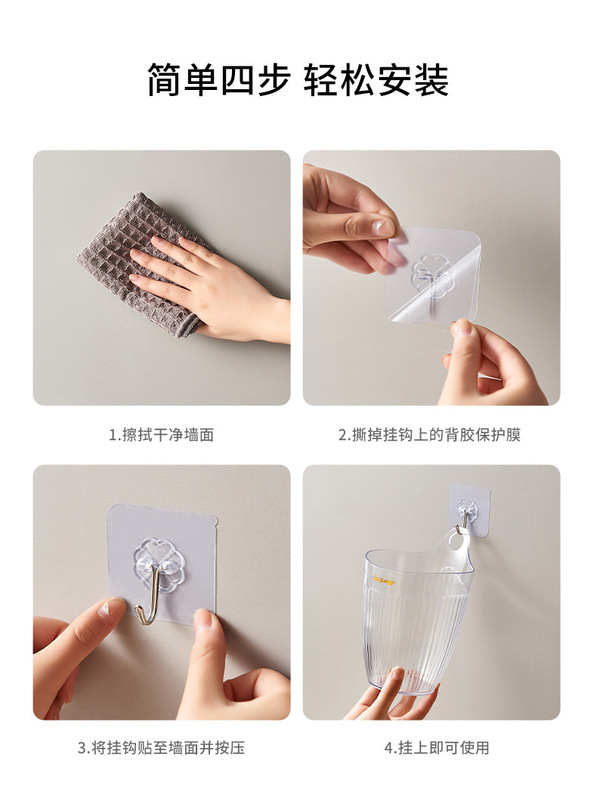 简单四步 轻松安装

1.擦拭干净墙面

2.撕掉挂钩上的背胶保护膜

3.将挂钩贴至墙面并按压

4.挂上即可使用