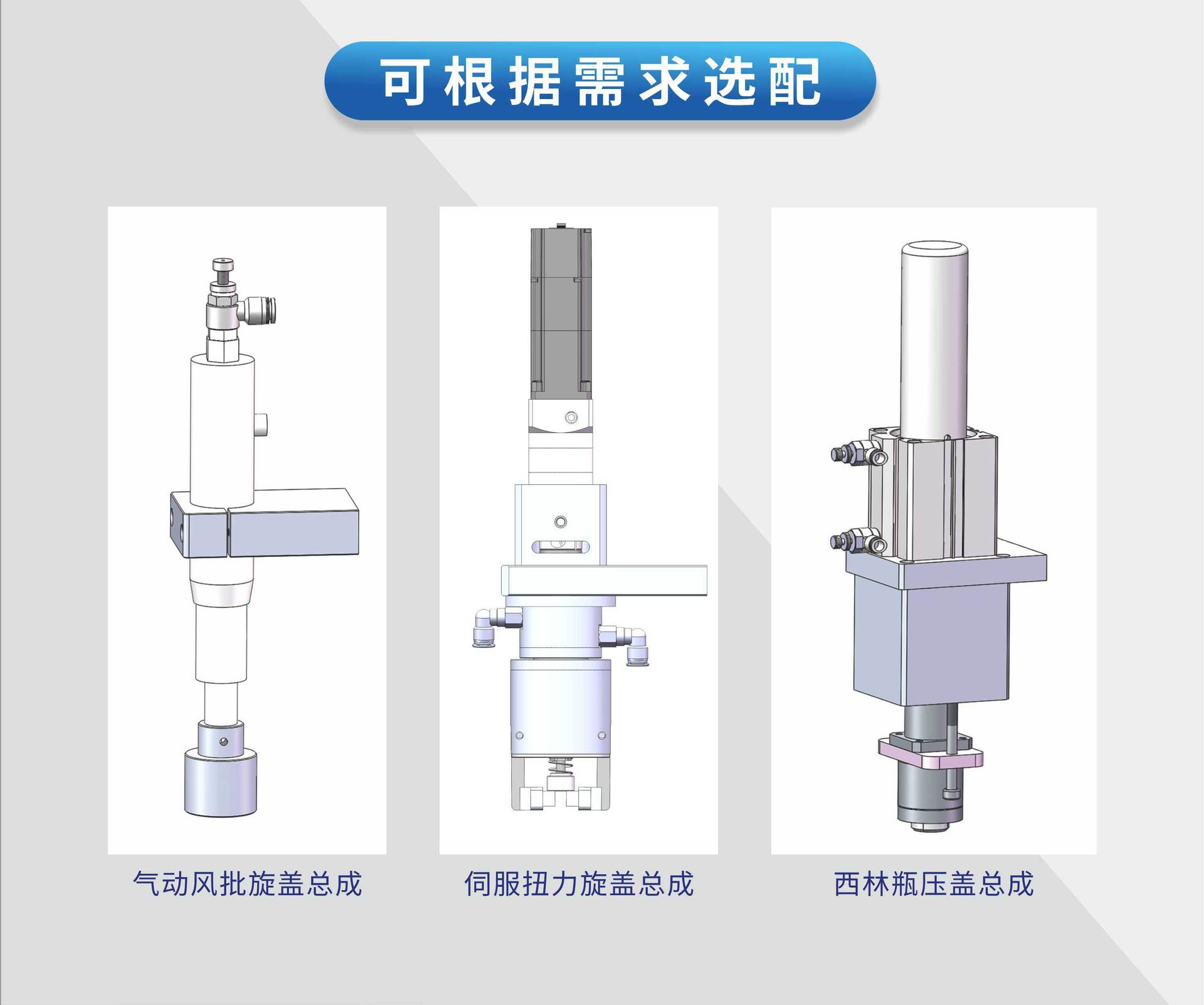 可根据需求选配

气动风批旋盖总成

伺服扭力旋盖总成

西林瓶压盖总成