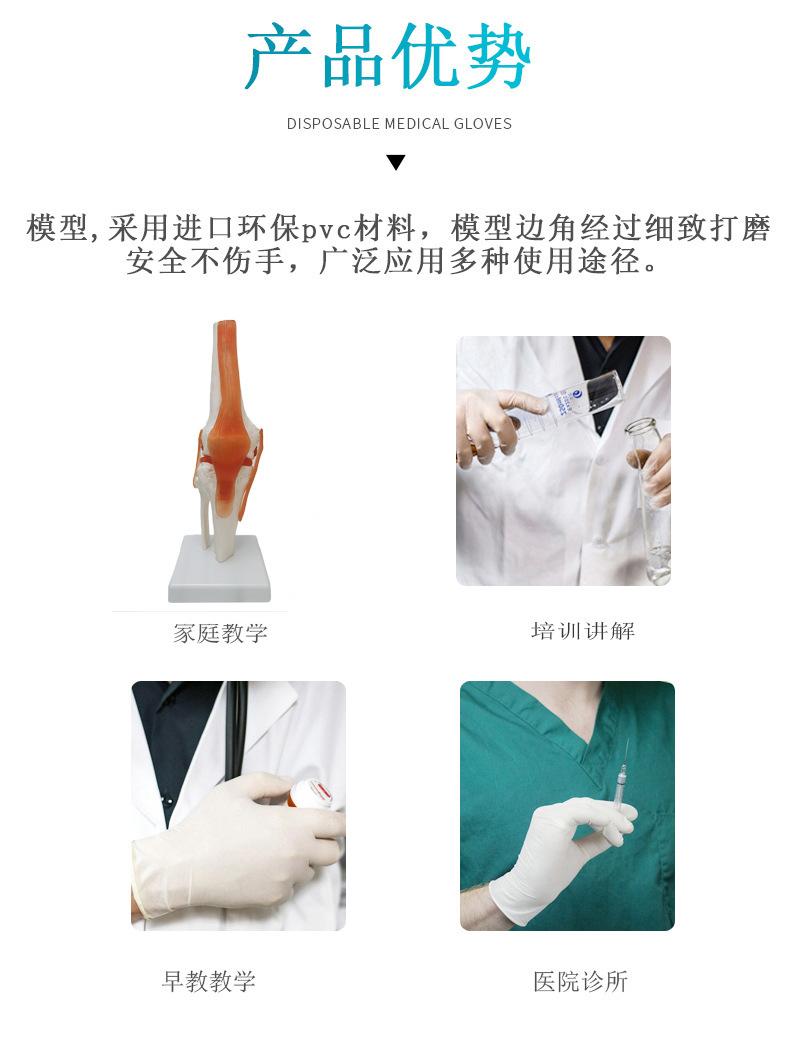 产品优势

DISPOSABLE MEDICAL GLOVES

模型,采用进口环保pvc材料，模型边角经过细致打磨安全不伤手，广泛应用多种使用途径。

家庭教学

培训讲解

早教教学

医院诊所