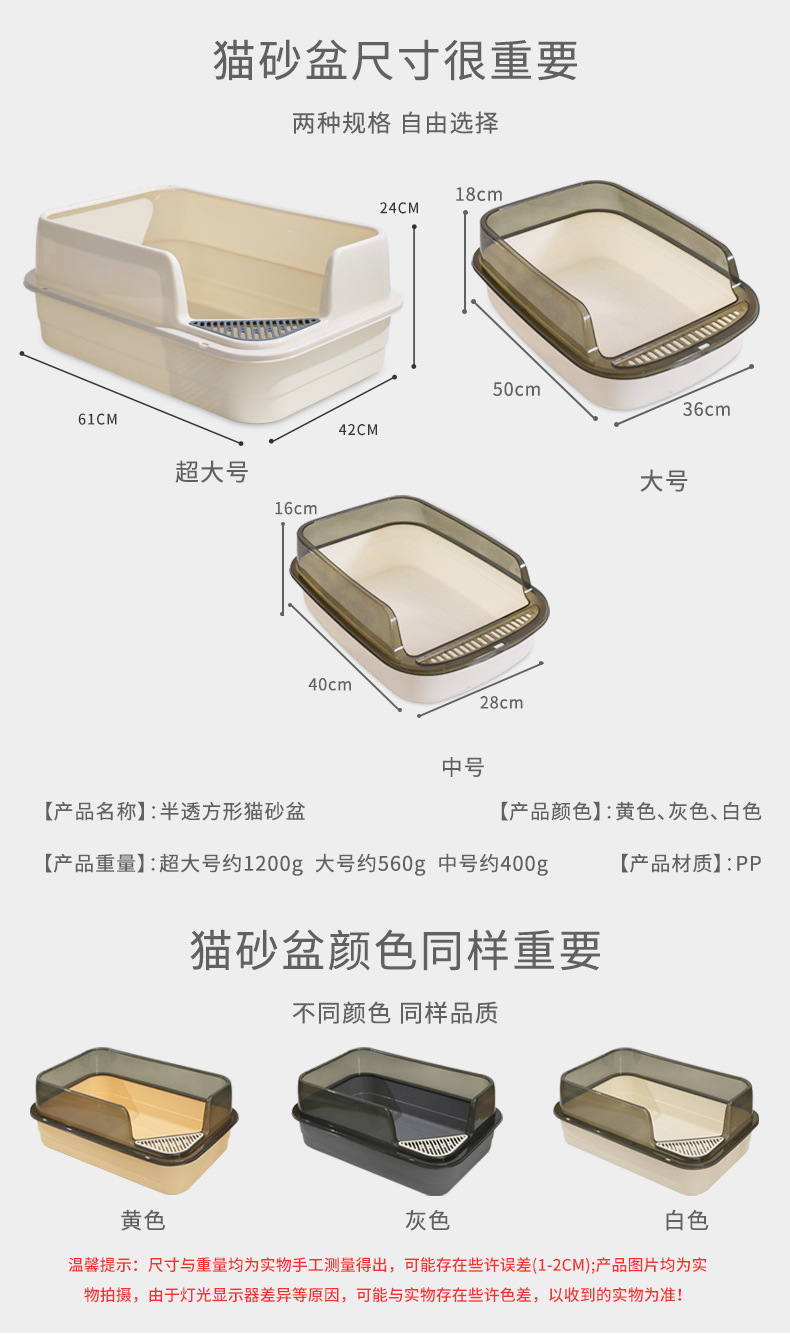 猫砂盆尺寸很重要

两种规格 自由选择

24CM

61CM

42CM

超大号

18cm

50cm

36cm

大号

16cm

40cm

28cm

中号

【产品名称】:半透方形猫砂盆

【产品颜色】:黄色、灰色、白色

【产品重量】:超大号约1200g 大号约560g 中号约400g

【产品材质】:PP

猫砂盆颜色同样重要

不同颜色 同样品质

黄色

灰色

白色

温馨提示：尺寸与重量均为实物手工测量得出，可能存在些许误差(1-2CM);产品图片均为实物拍摄，由于灯光显示器差异等原因，可能与实物存在些许色差，以收到的实物为准!