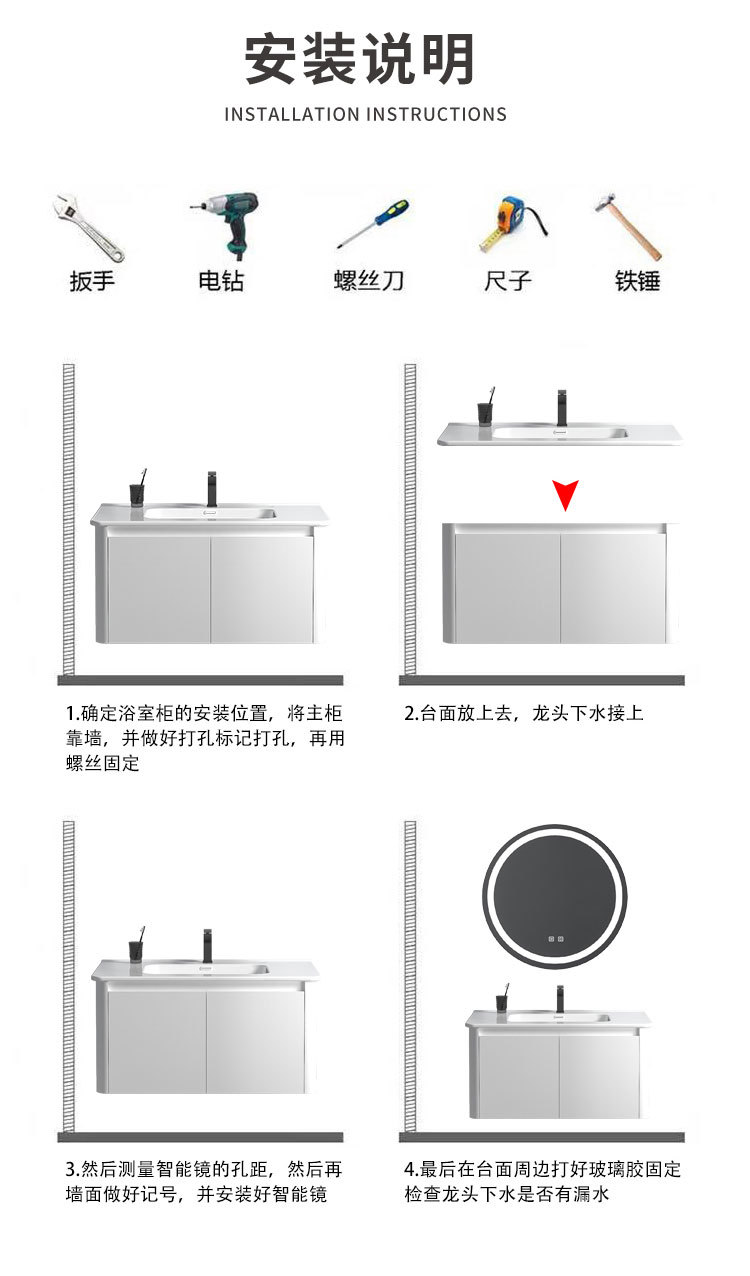 安装说明

INSTALLATION INSTRUCTIONS

扳手 电钻 螺丝刀 尺子 铁锤

1.确定浴室柜的安装位置，将主柜靠墙，并做好打孔标记打孔，再用螺丝固定

2.台面放上去，龙头下水接上

3.然后测量智能镜的孔距，然后再墙面做好记号，并安装好智能镜

4.最后在台面周边打好玻璃胶固定检查龙头下水是否有漏水