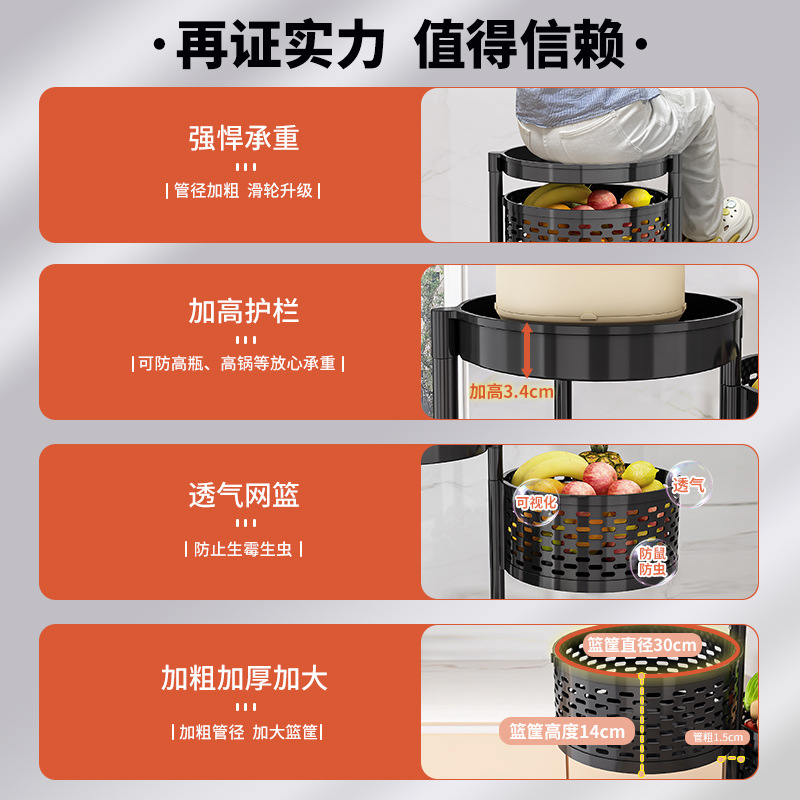 ·再证实力 值得信赖·

强悍承重

| 管径加粗 滑轮升级 |

加高护栏

| 可防高瓶、高锅等放心承重 |

加高3.4cm

透气网篮

| 防止生霉生虫 |

可视化

透气

防鼠防虫

加粗加厚加大

| 加粗管径 加大篮筐 |

篮筐直径30cm

篮筐高度14cm

管粗1.5cm