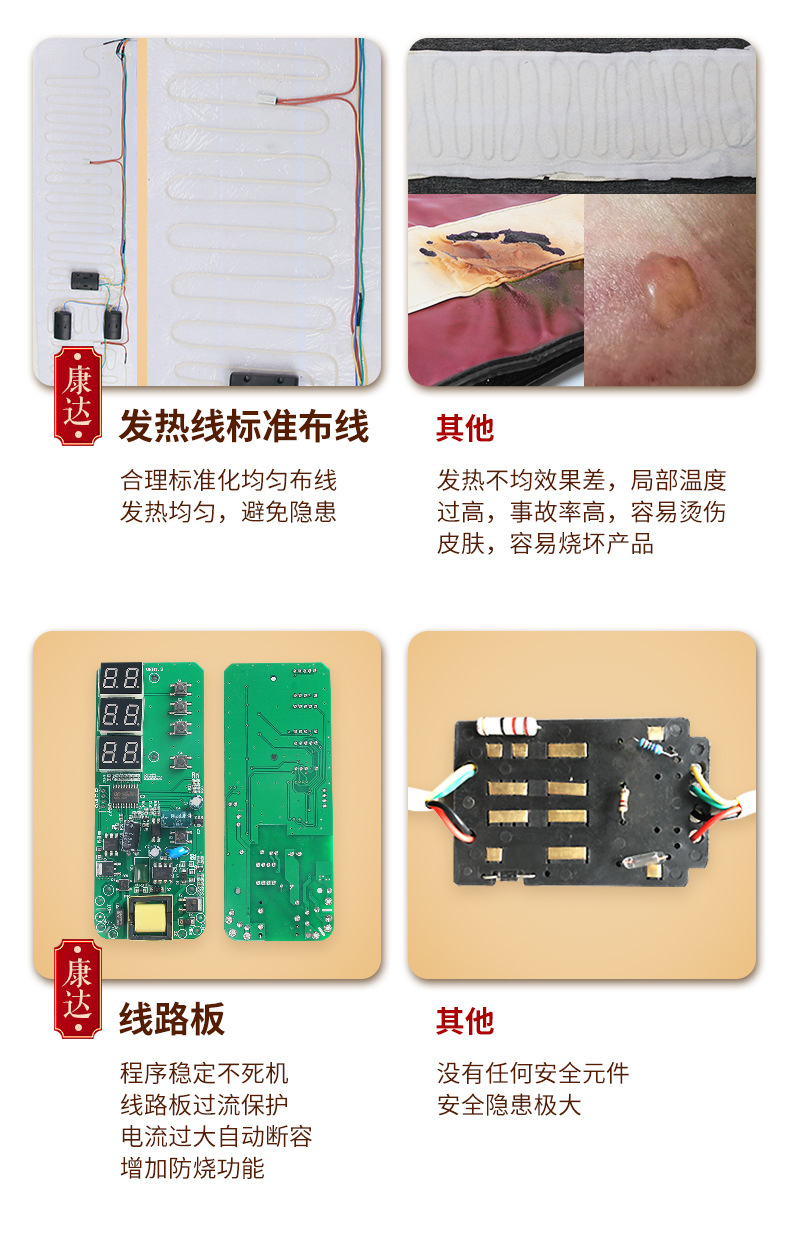 康达

发热线标准布线

合理标准化均匀布线
发热均匀，避免隐患

其他

发热不均效果差，局部温度过高，事故率高，容易烫伤皮肤，容易烧坏产品

康达

线路板

程序稳定不死机
线路板过流保护
电流过大自动断容
增加防烧功能

其他

没有任何安全元件
安全隐患极大