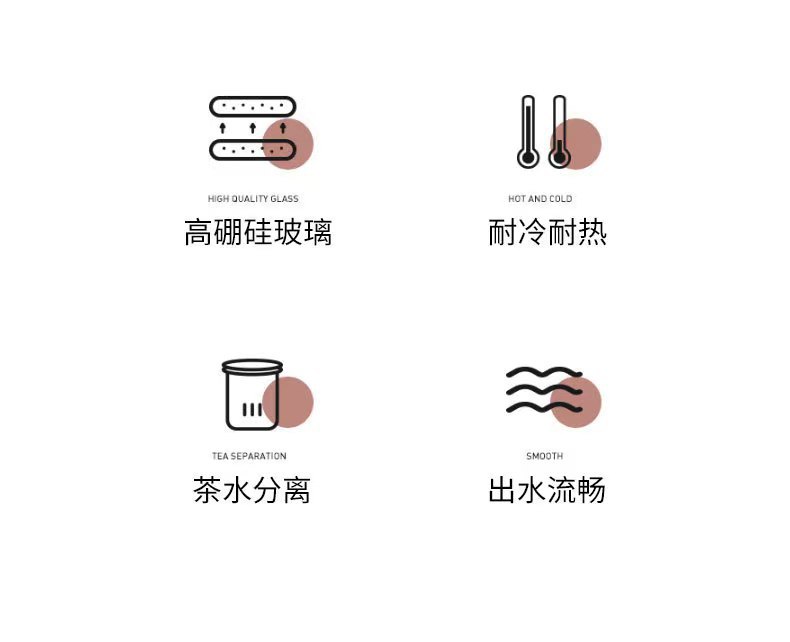 HIGH QUALITY GLASS
高硼硅玻璃

HOT AND COLD
耐冷耐热

TEA SEPARATION
茶水分离

SMOOTH
出水流畅