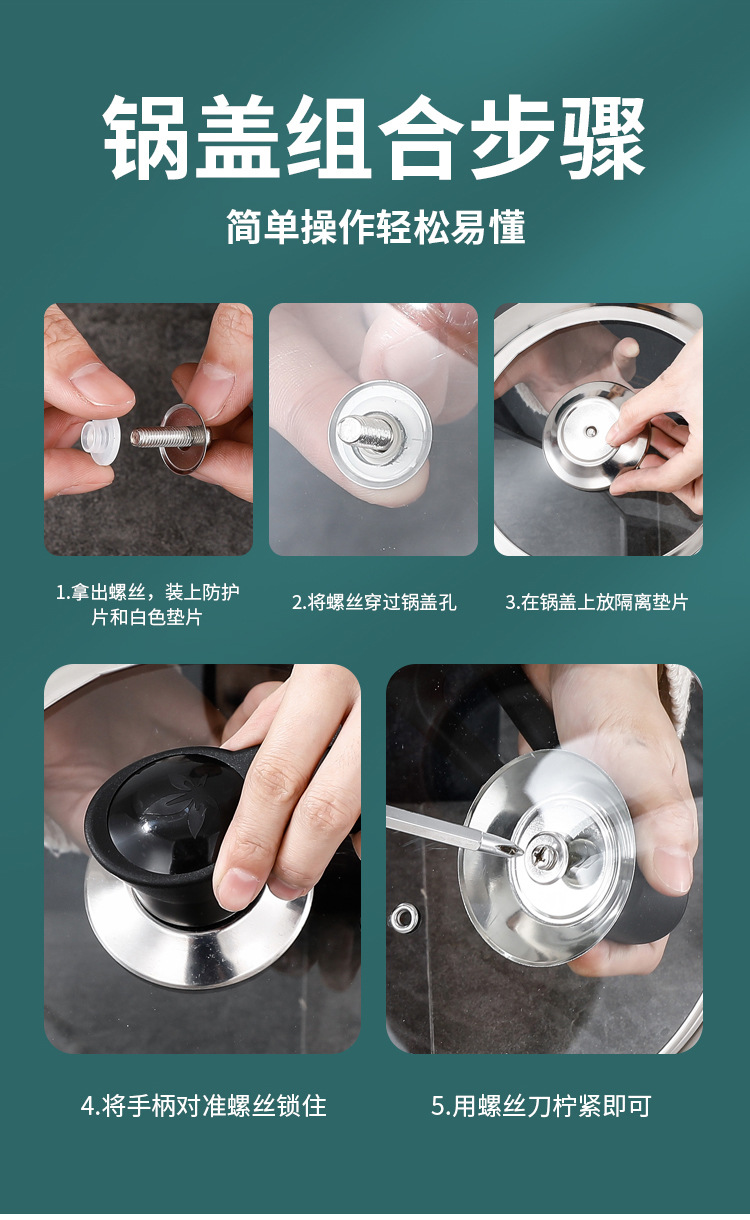 锅盖组合步骤

简单操作轻松易懂

1.拿出螺丝，装上防护片和白色垫片

2.将螺丝穿过锅盖孔

3.在锅盖上放隔离垫片

4.将手柄对准螺丝锁住

5.用螺丝刀柠紧即可